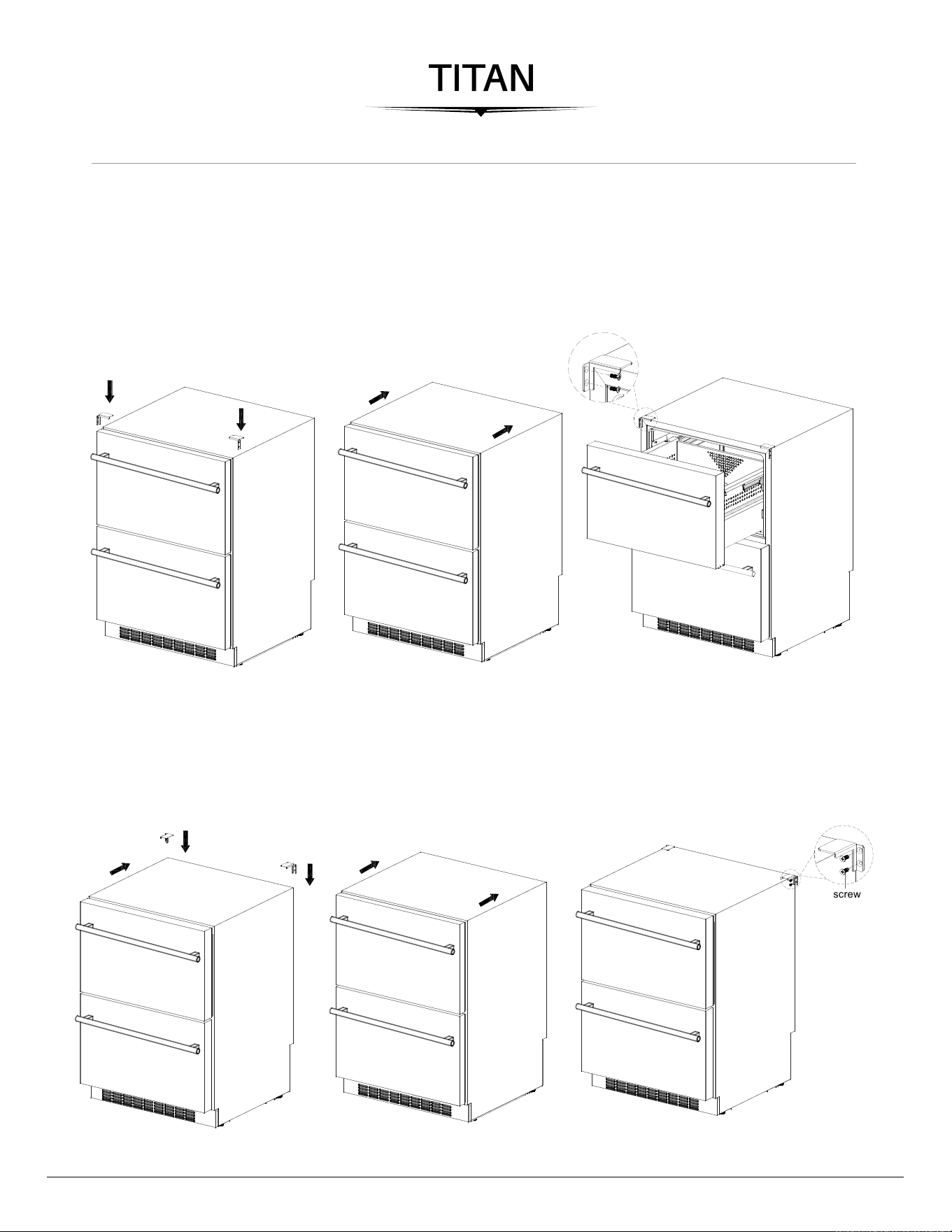 TITAN

screw