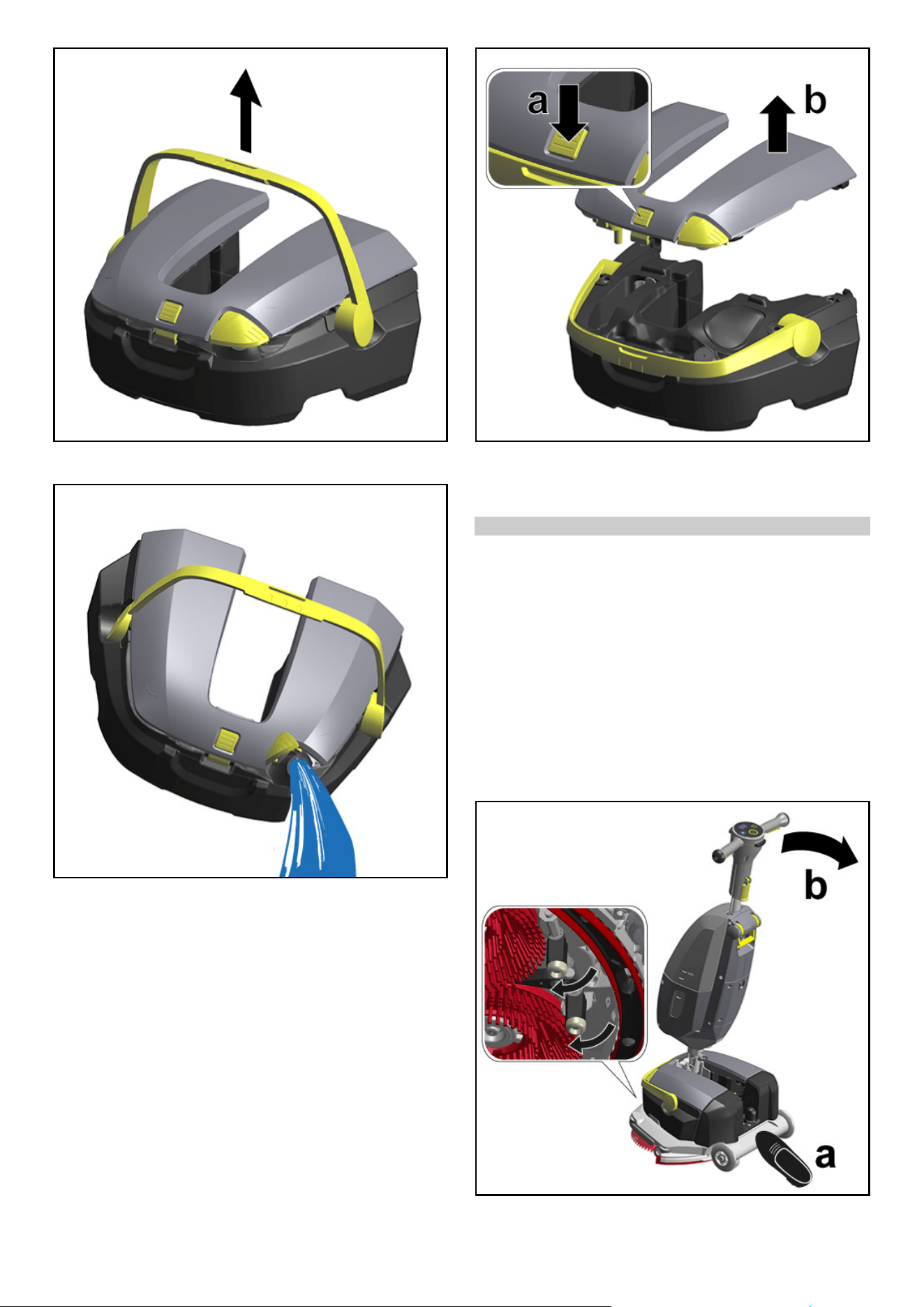 a

b

b

a