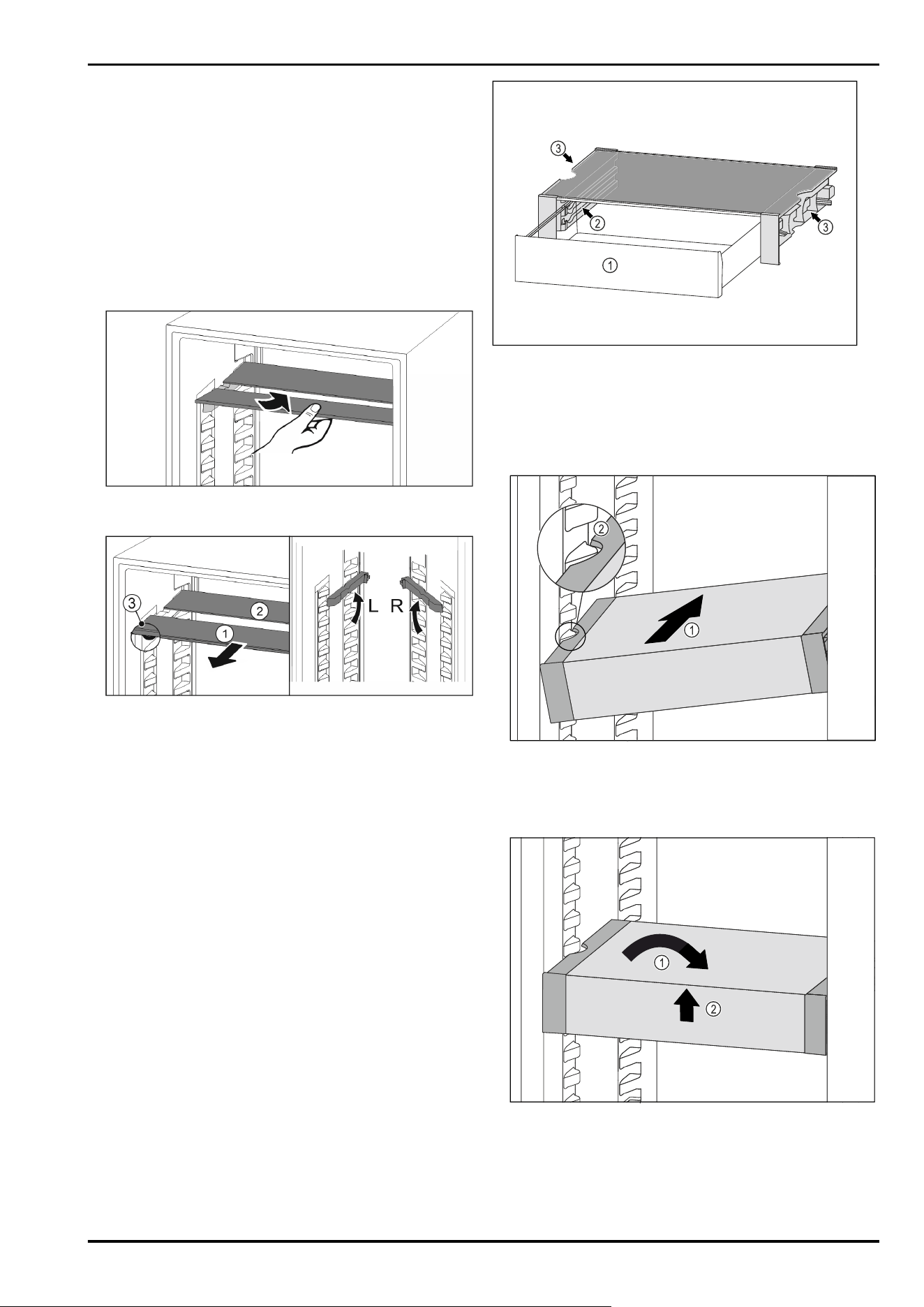 ③
②
③
①

③
②
①
L R

②
①

①
②