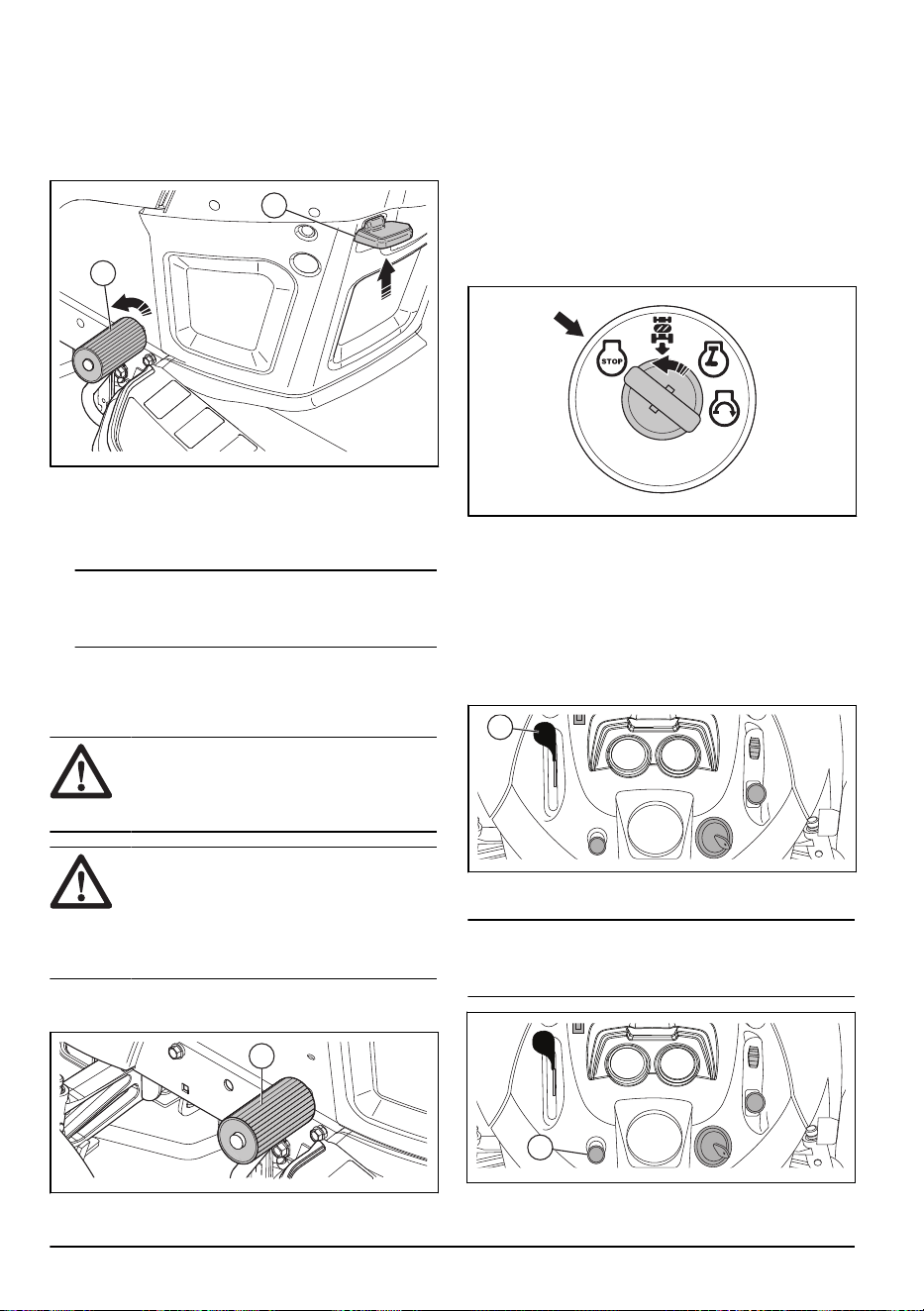 STOP