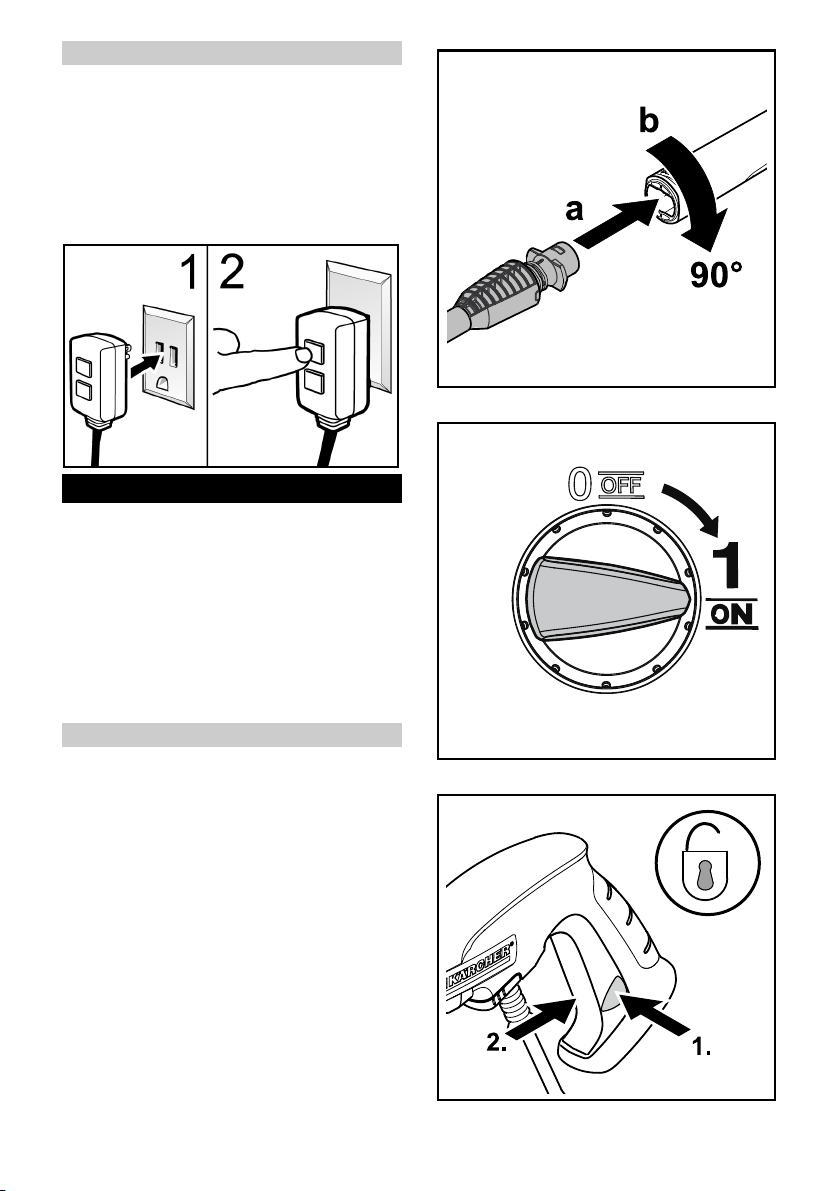 1 2

b

a

90°

0 OFF

1 ON

KÄRCHER

2.

1.