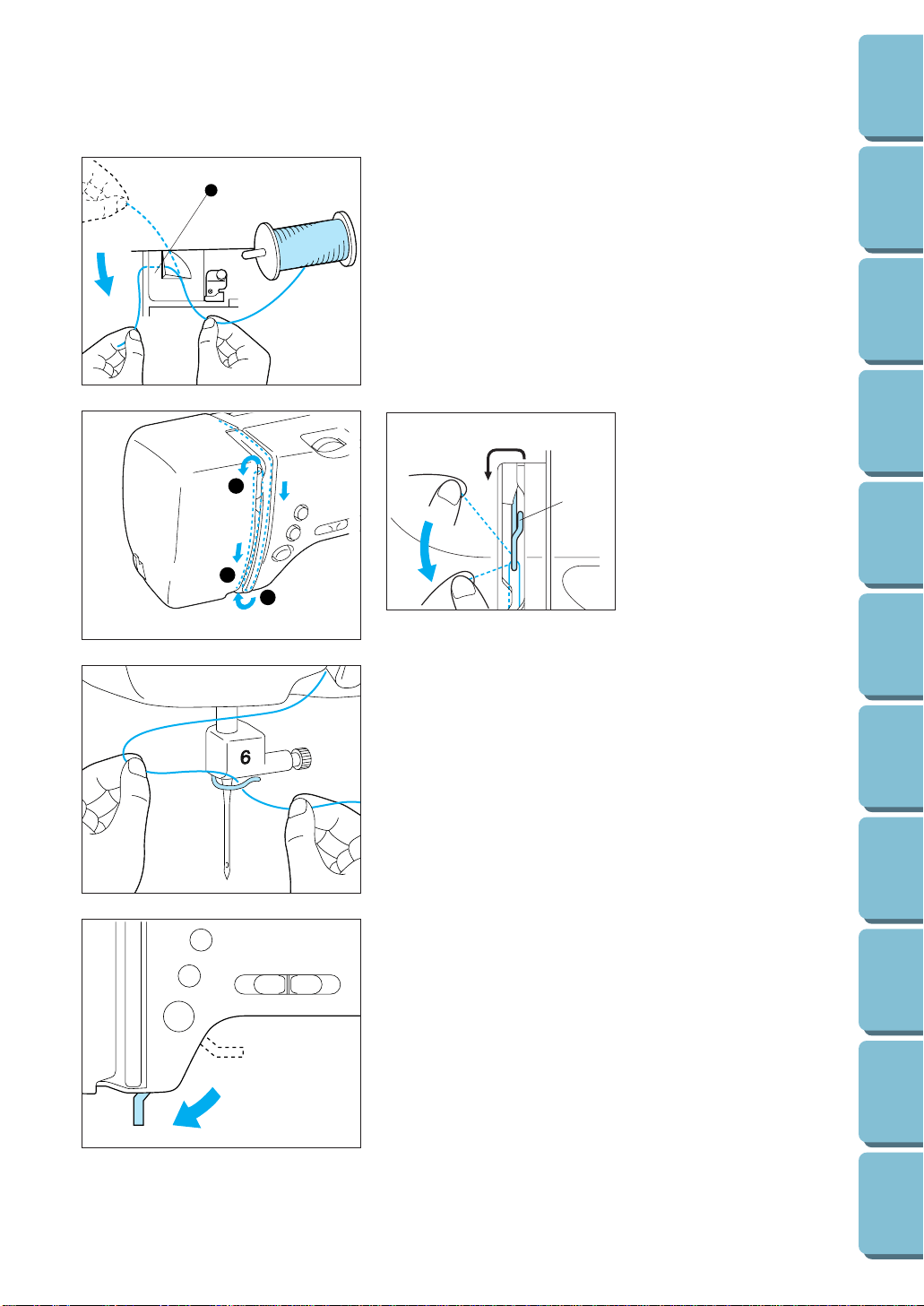 6