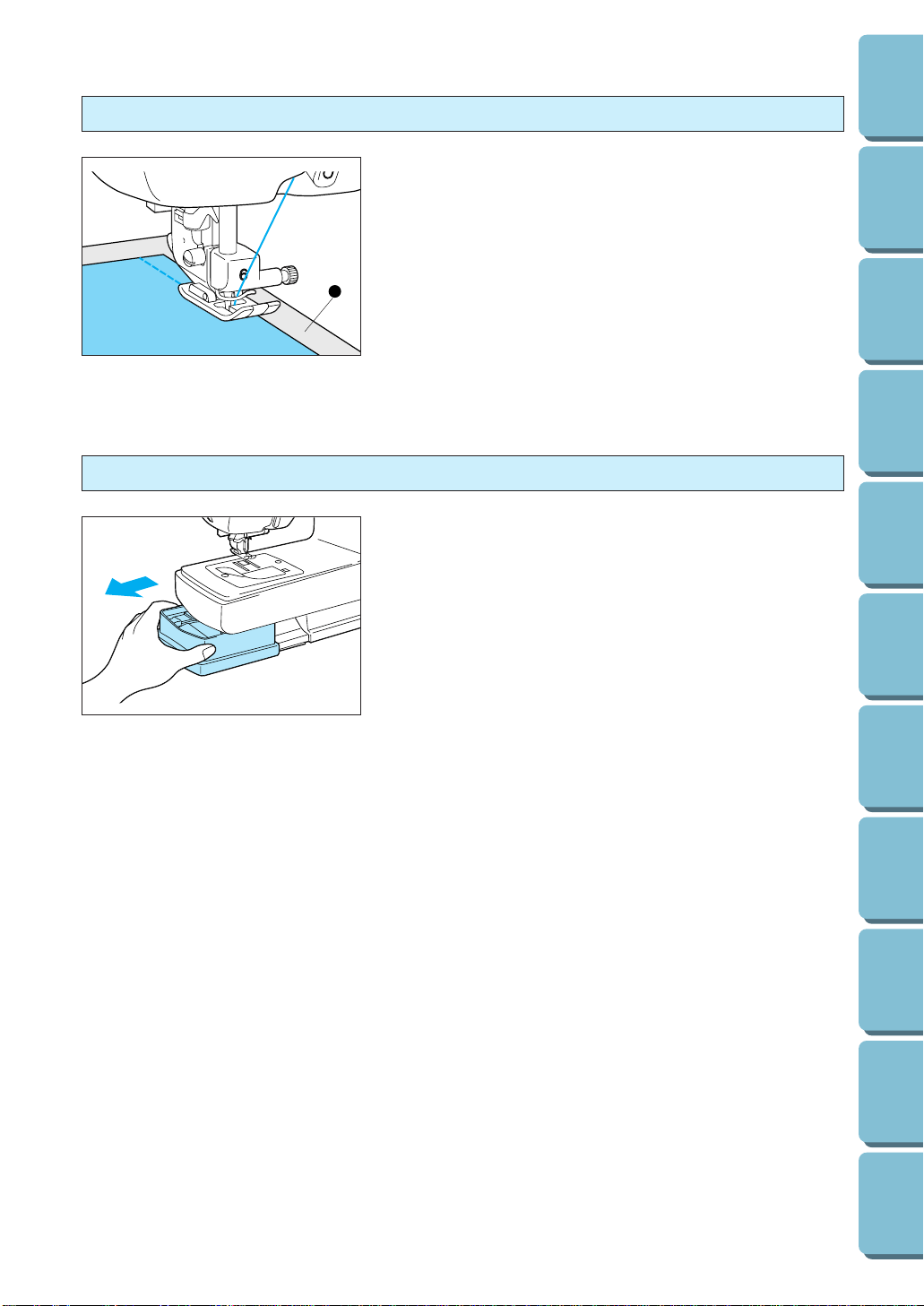 6