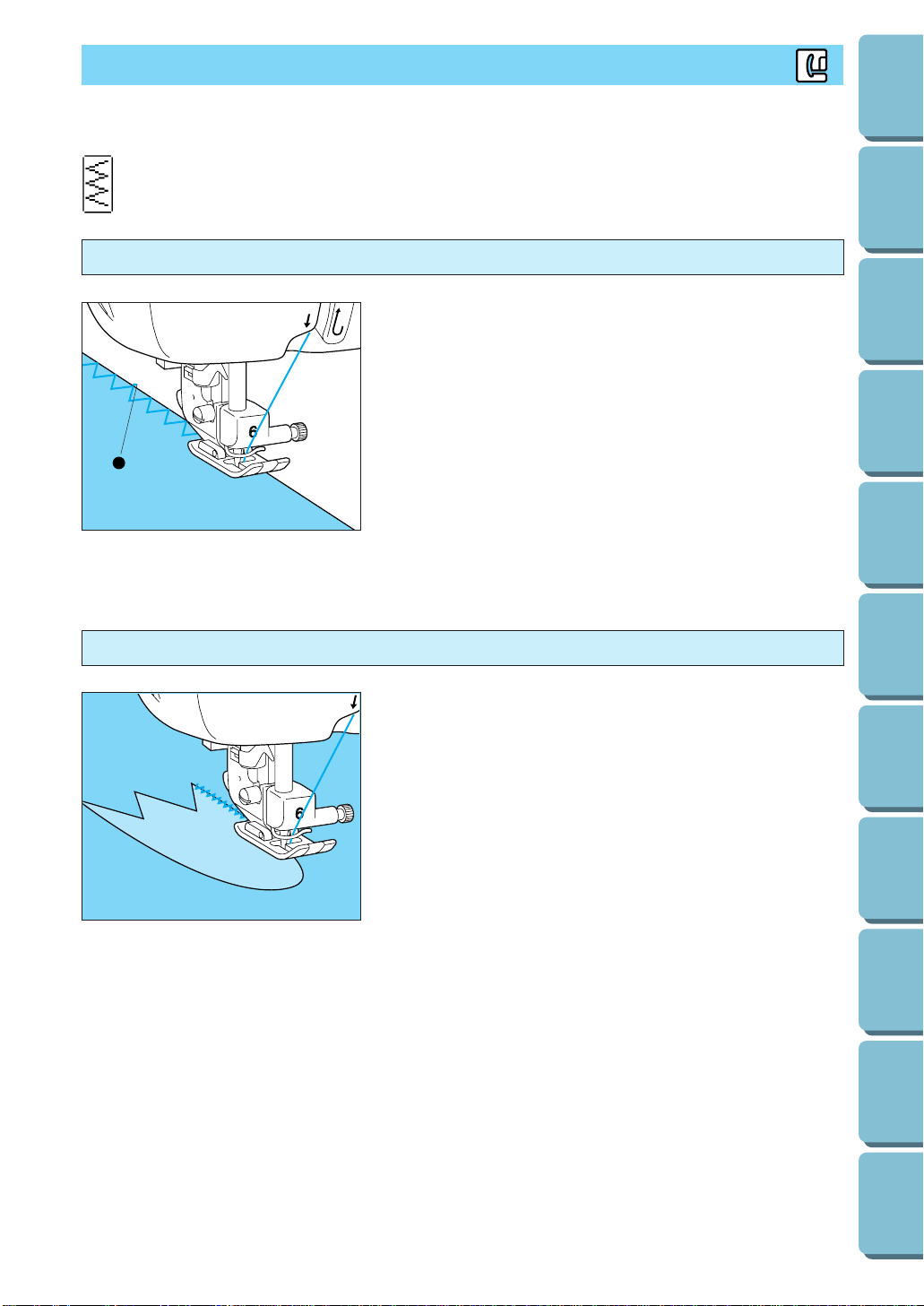 6

6