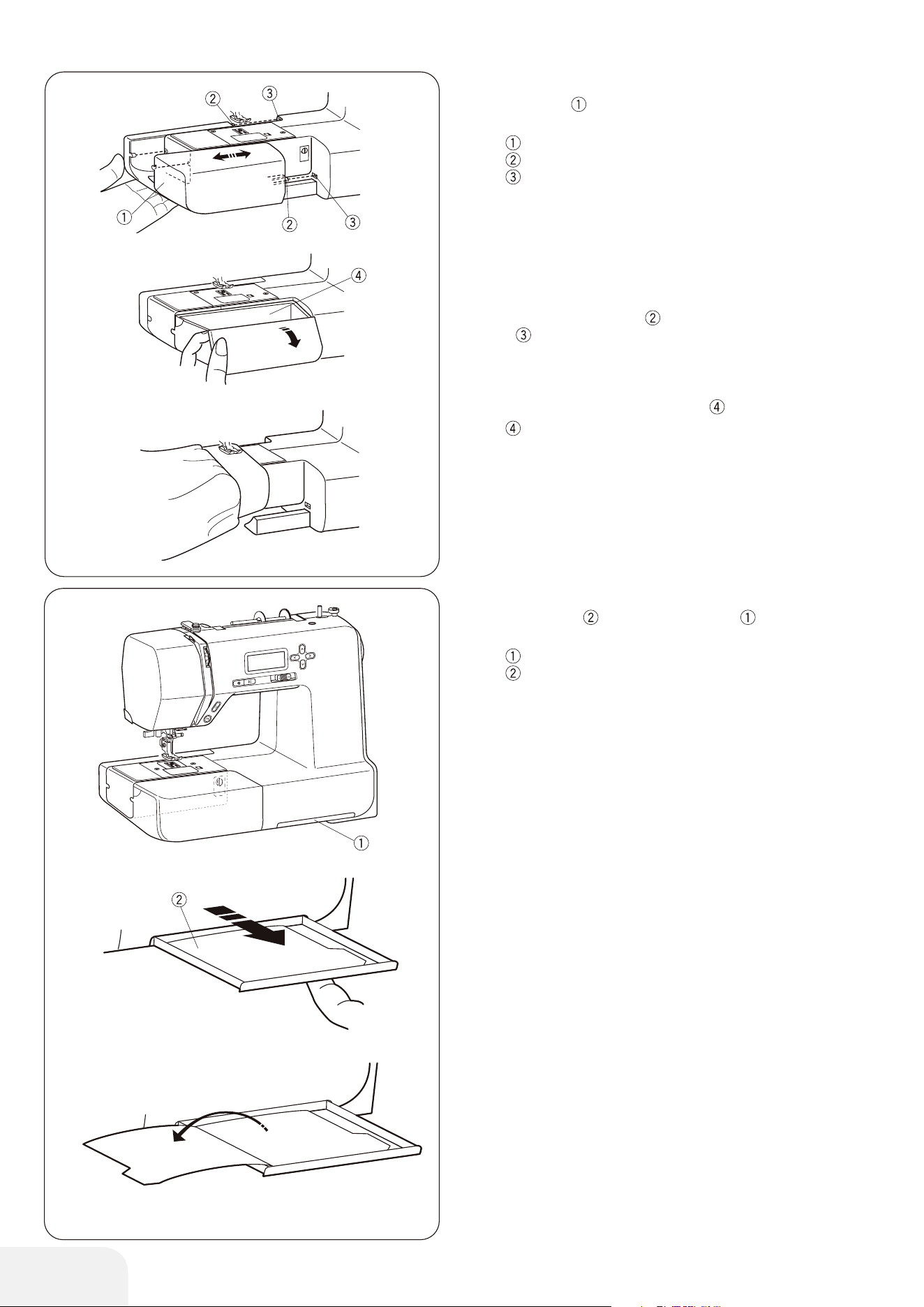 ②
③
①
②
③
④
①
②

①
①
②
③
②
③
④
④
②
①
①
②