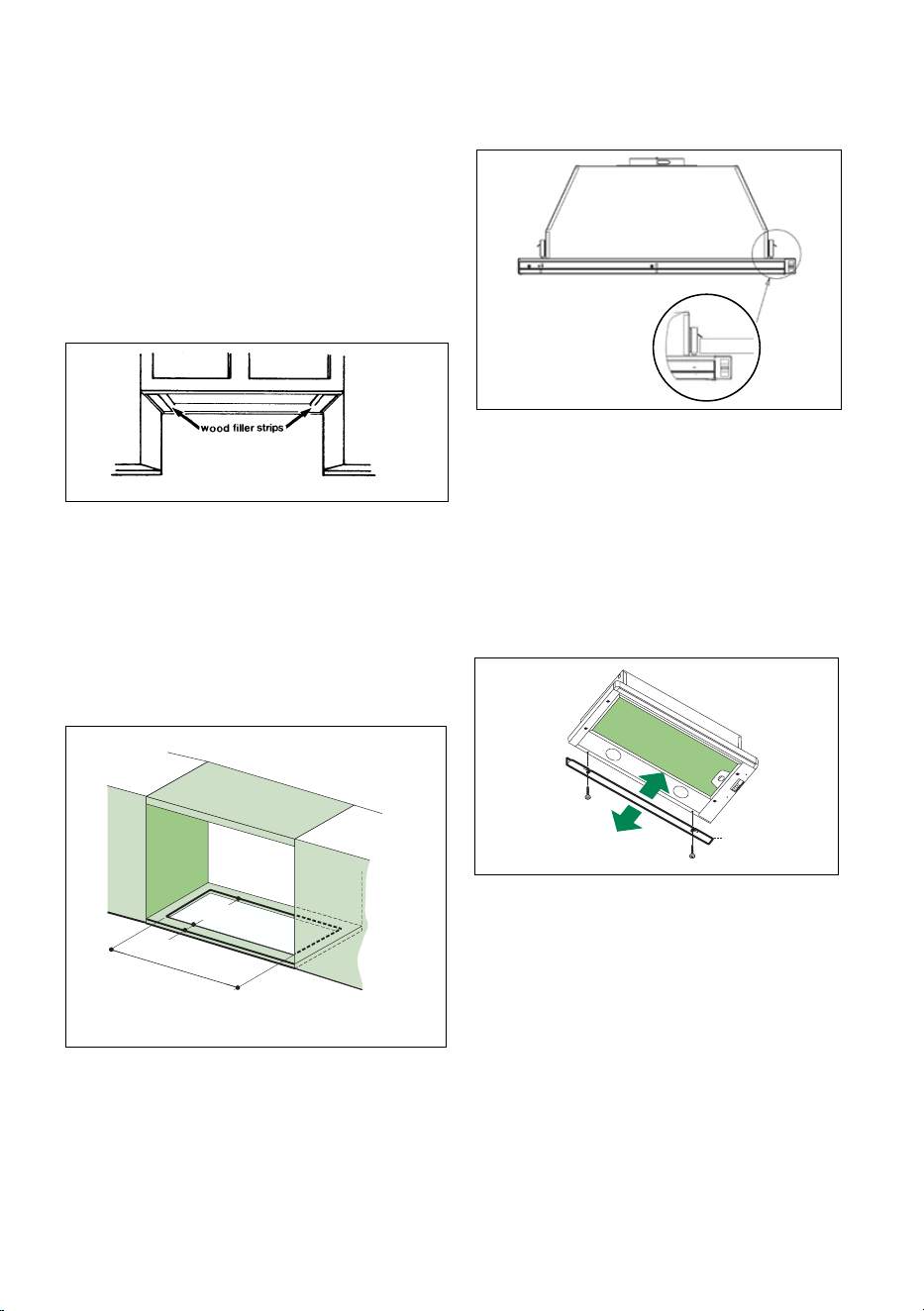 wood filler strips