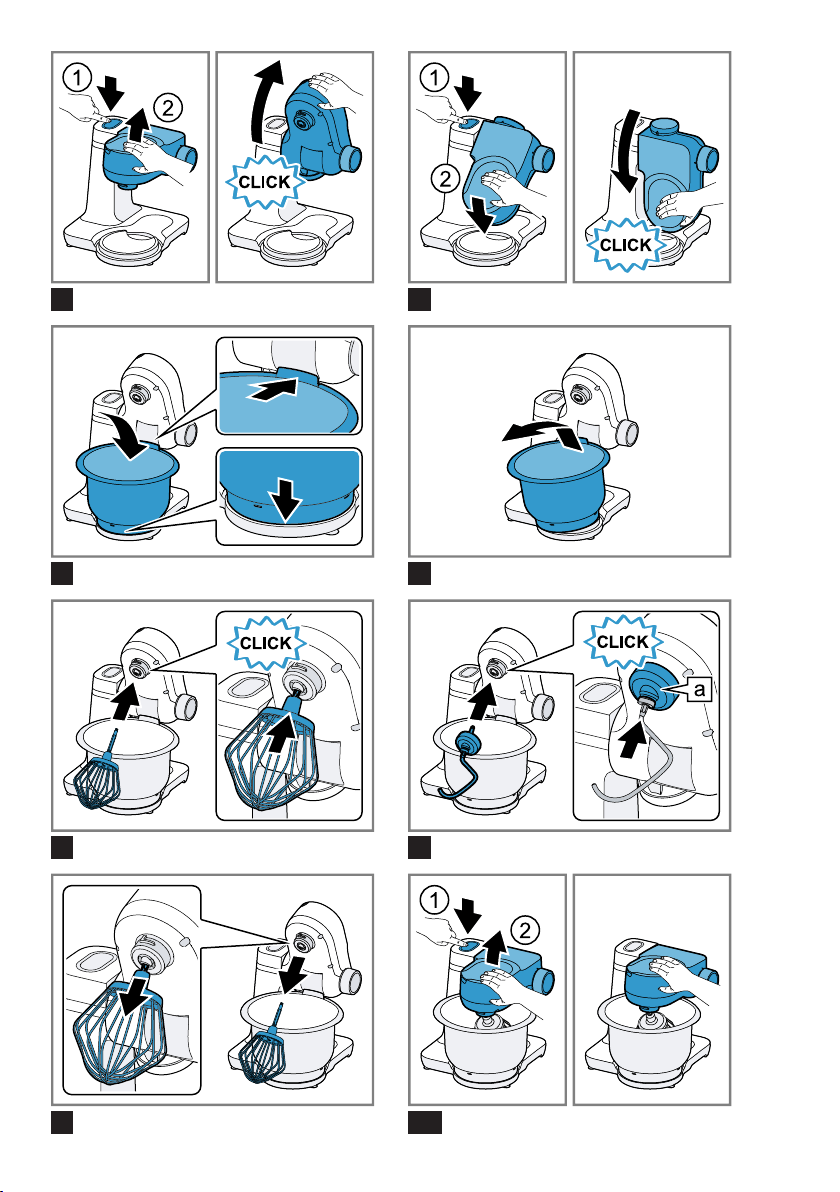 1
2
CLICK

1
2
CLICK

CLICK

CLICK
a

1
2