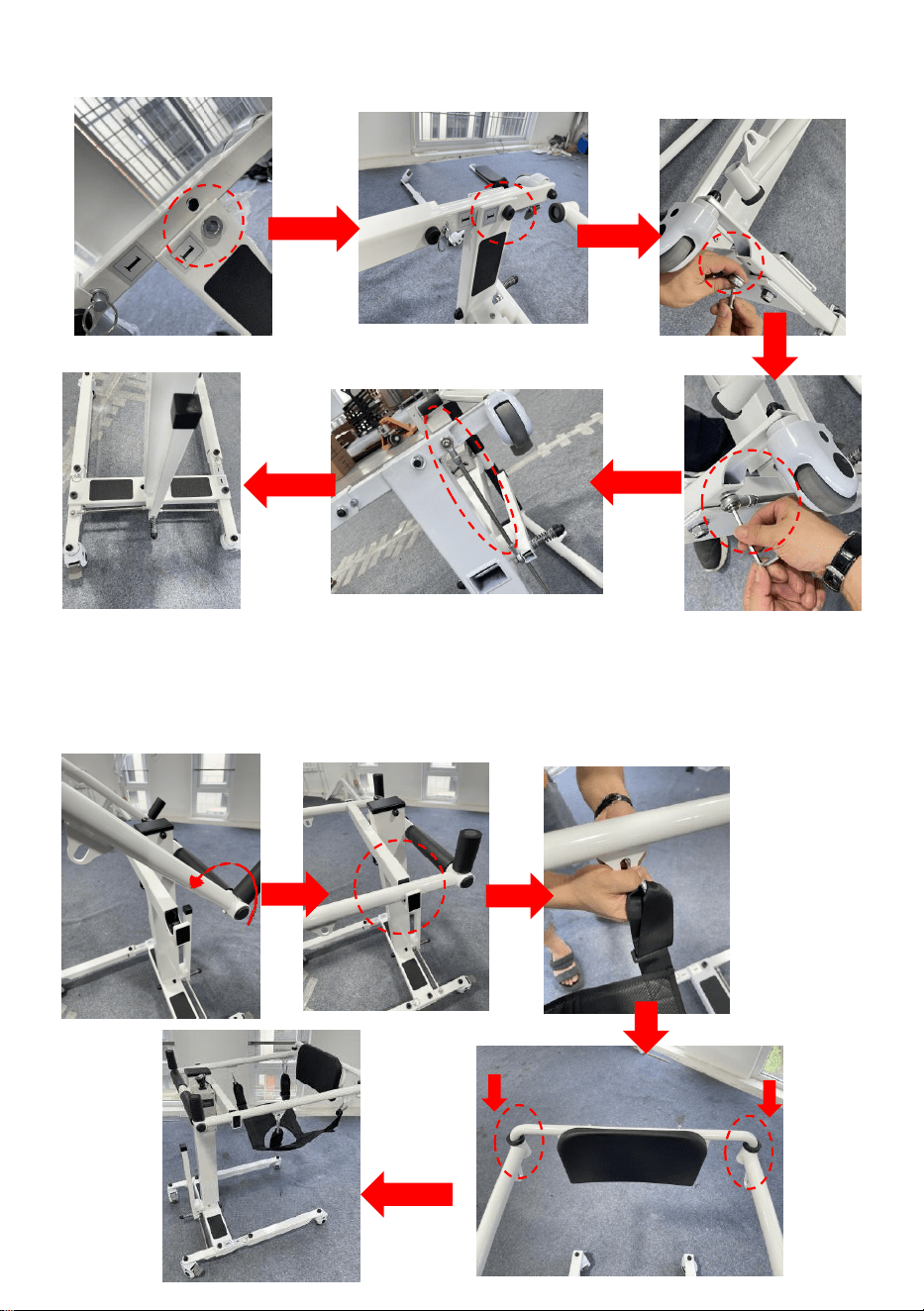 1

1