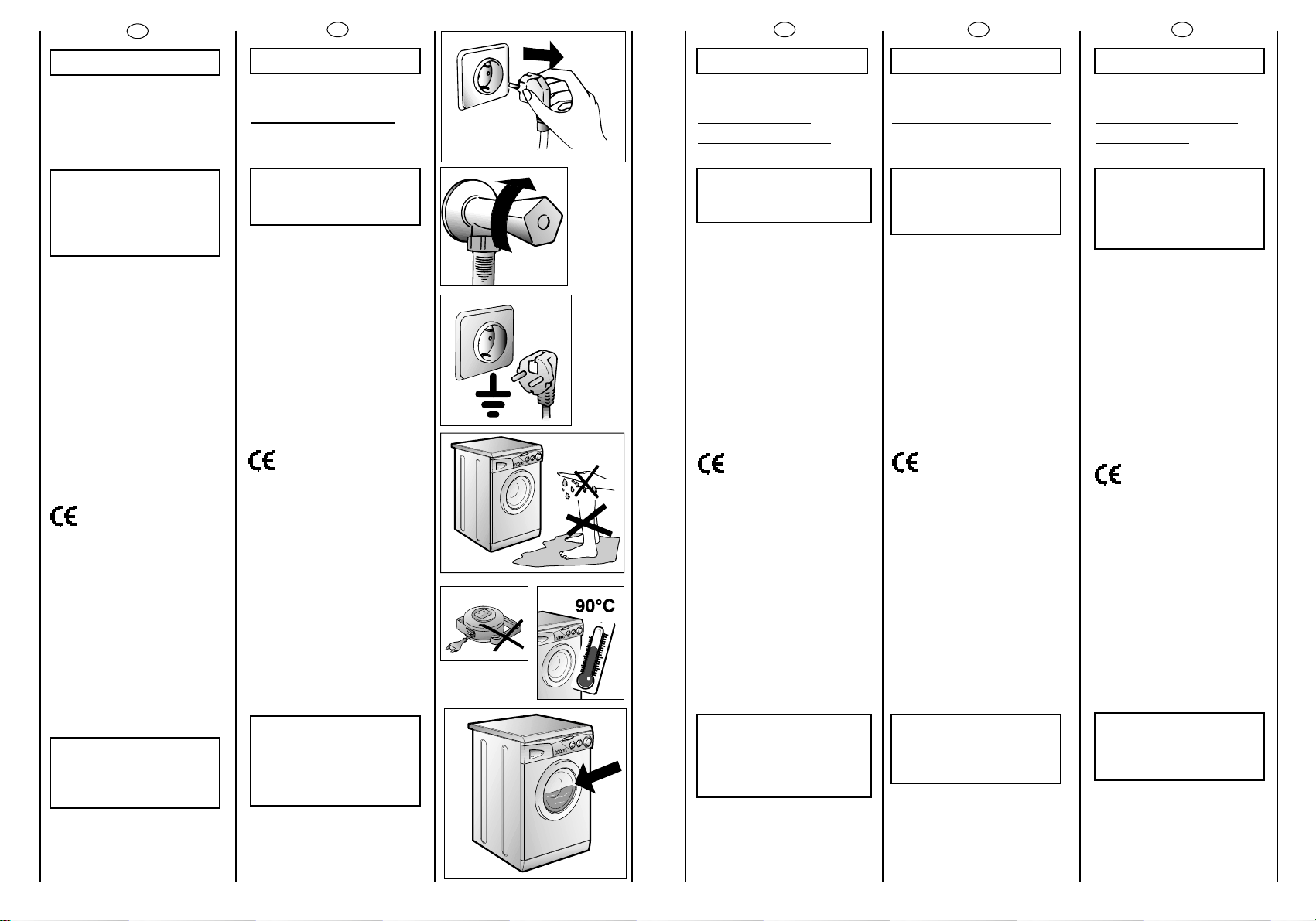 90°C