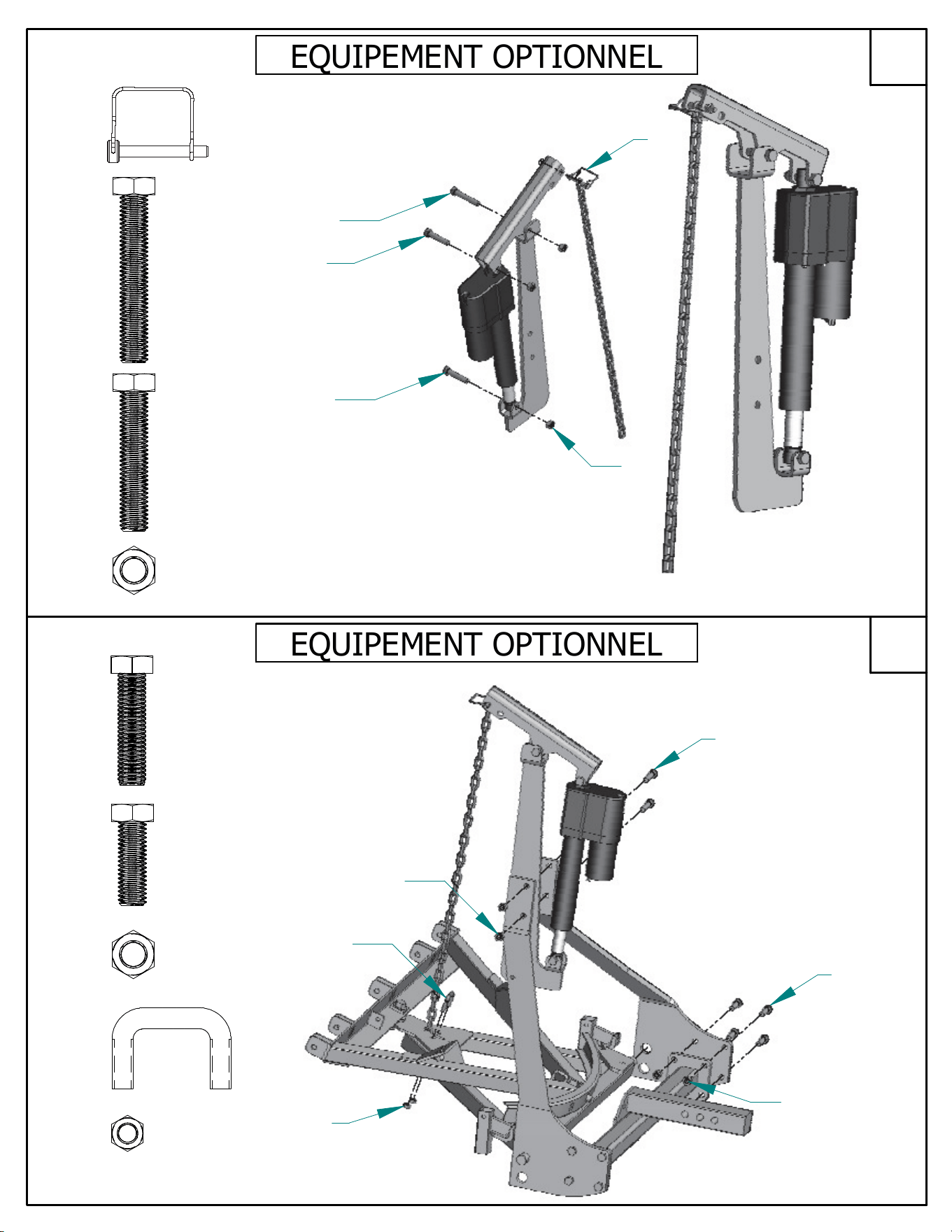 EQUIPEMENT OPTIONNEL

EQUIPEMENT OPTIONNEL