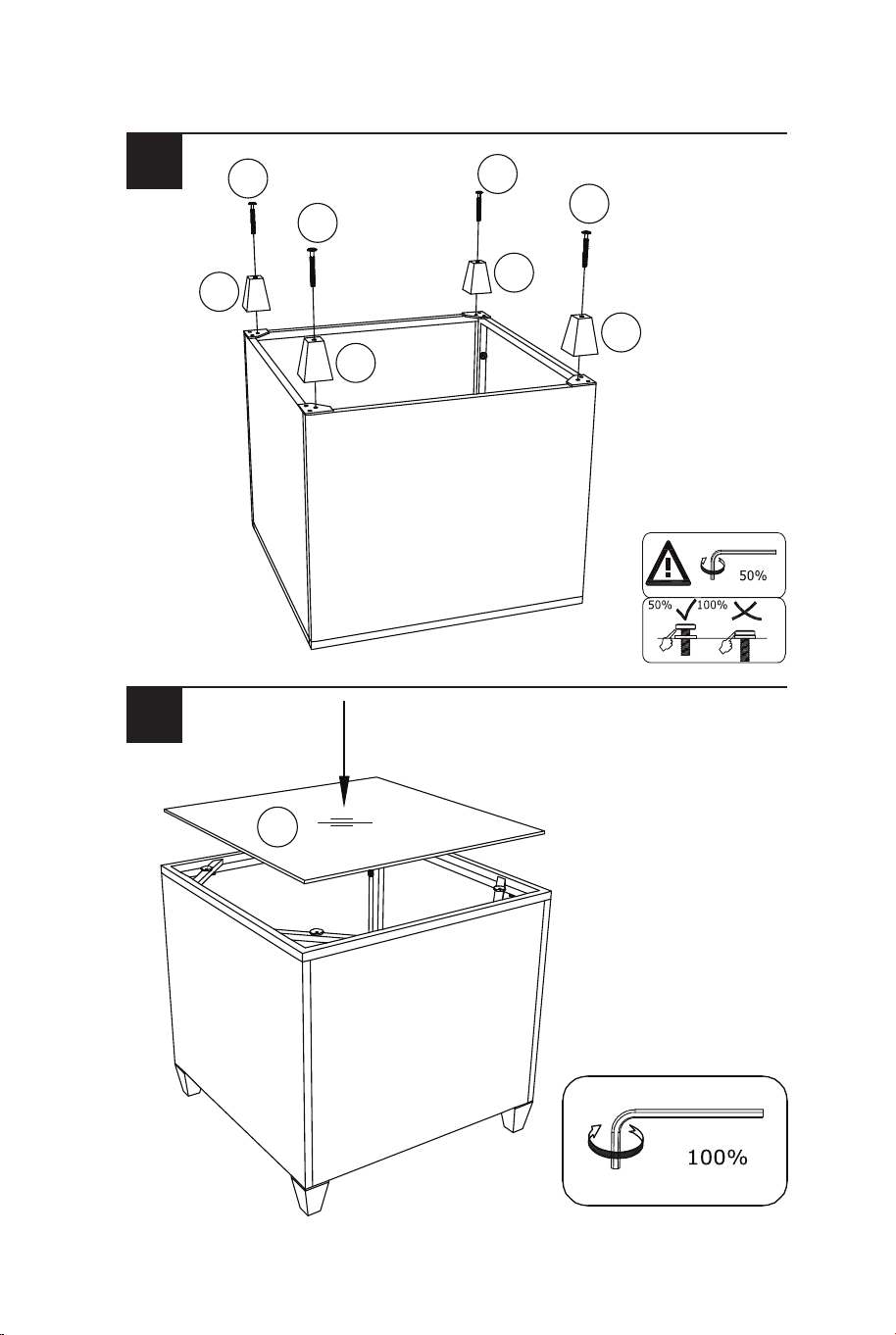 50%

50% 100%

100%