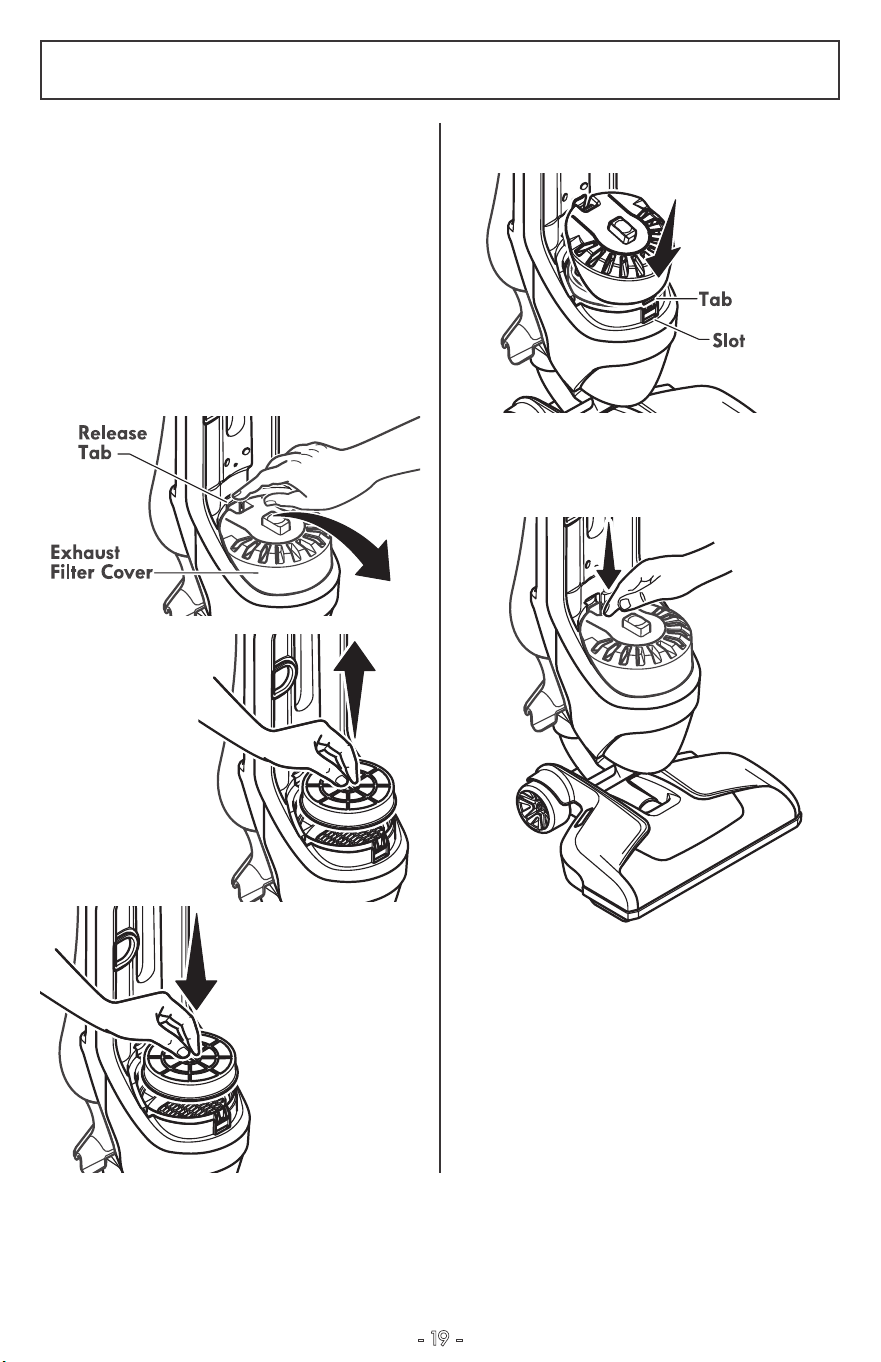 Release Tab

Exhaust Filter Cover

Tab

Slot

- 19 -