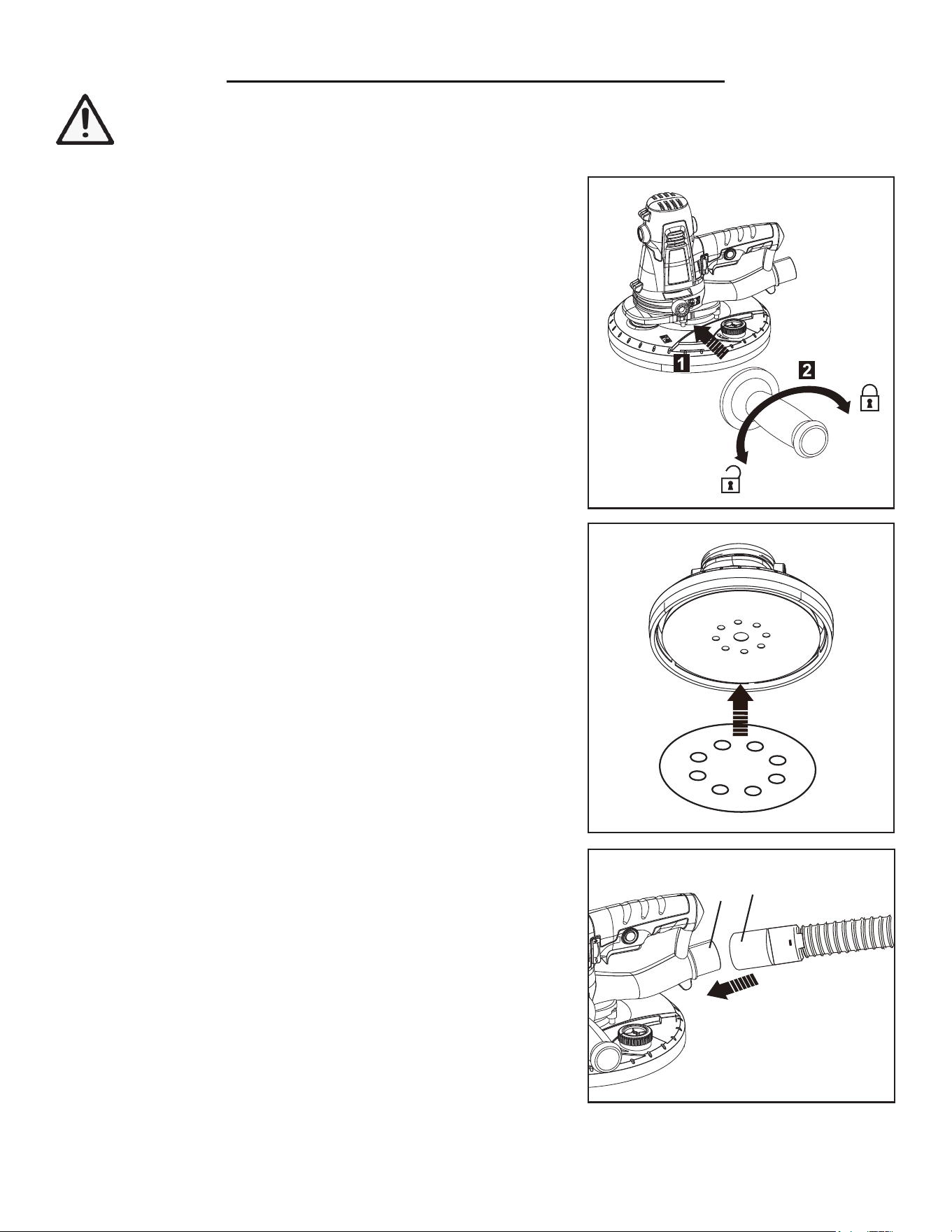 1

2