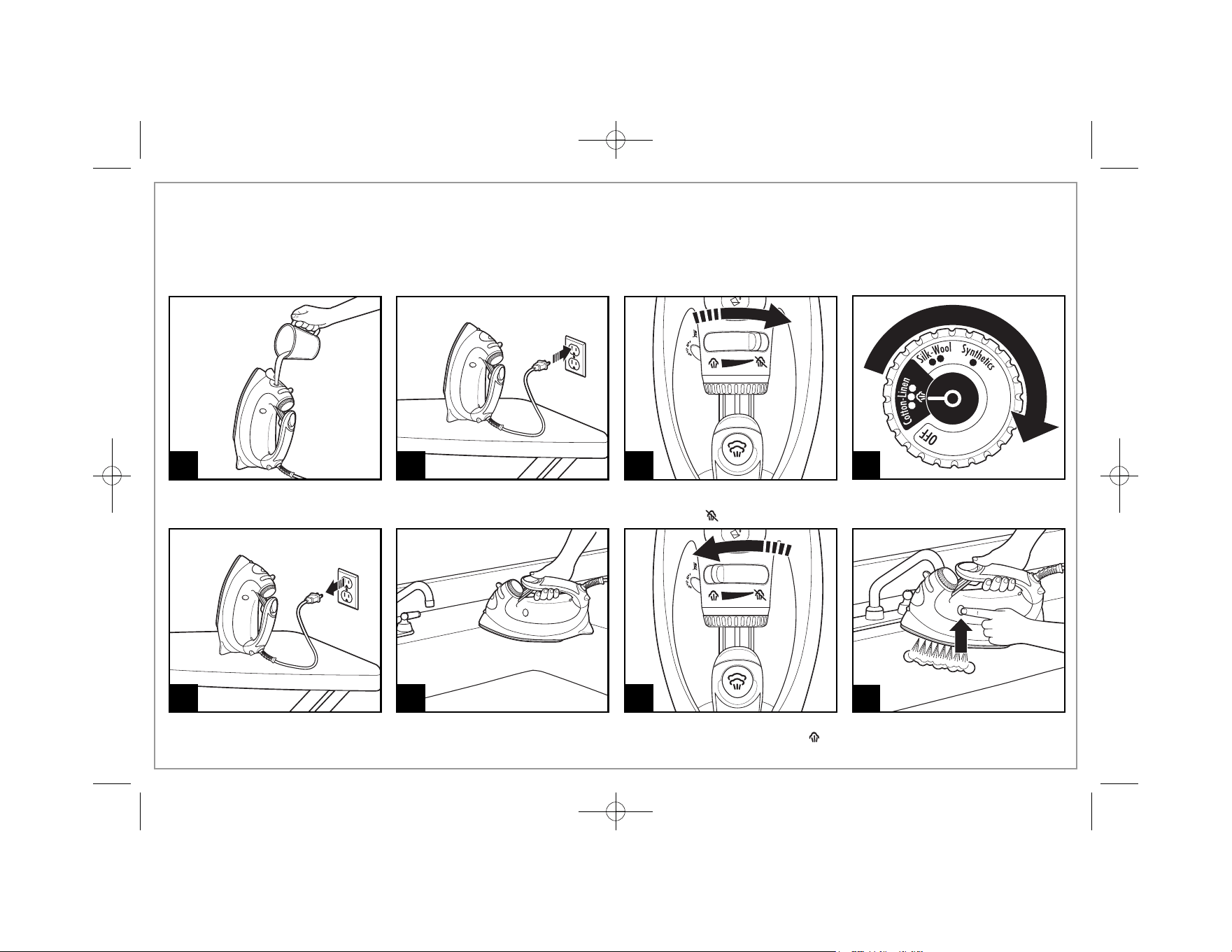 Silk-Wool
Synthetics
Cotton-Linen
OFF