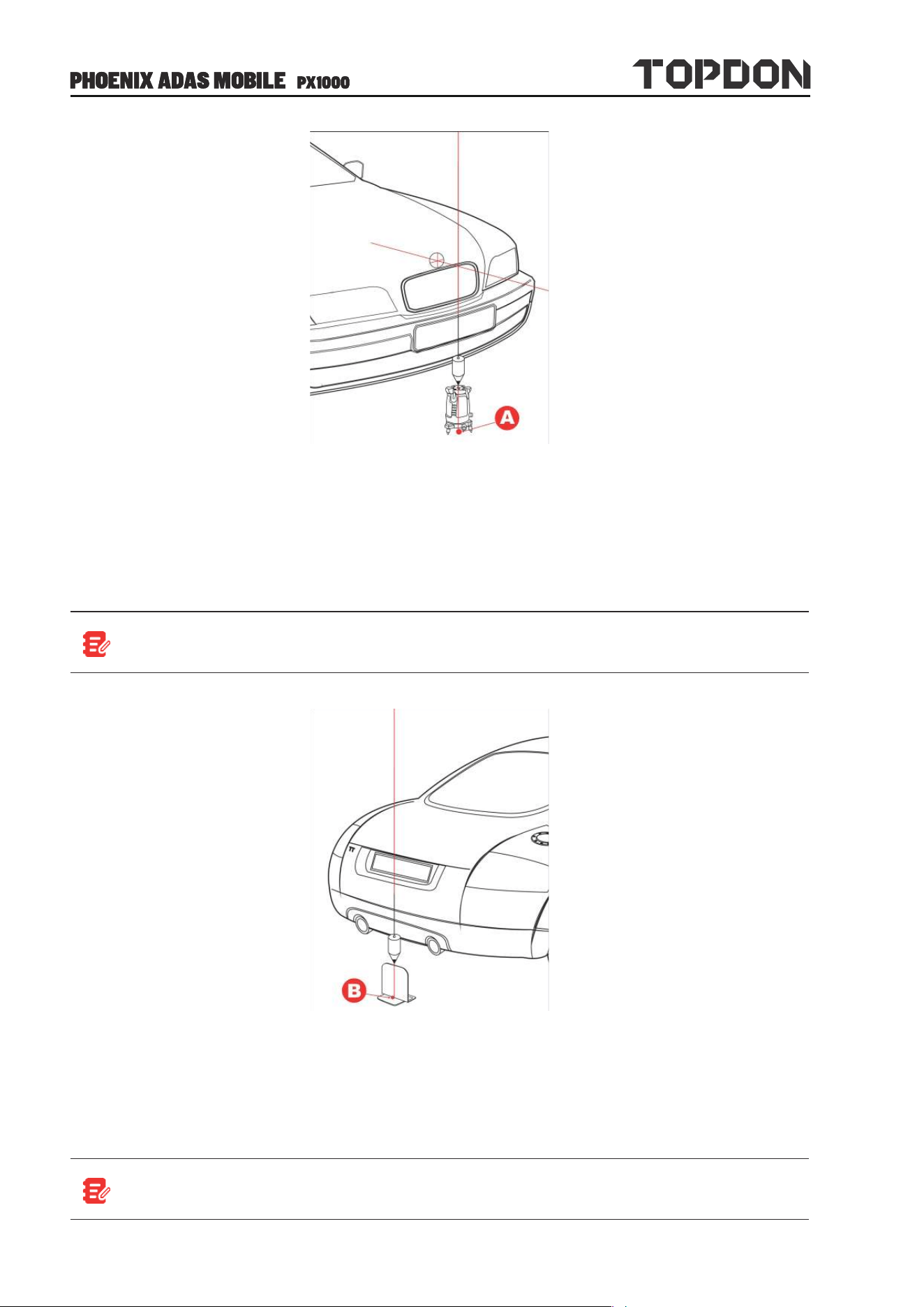 PHOENIX ADAS MOBILE PX1000

TOPDON

A

TT

B