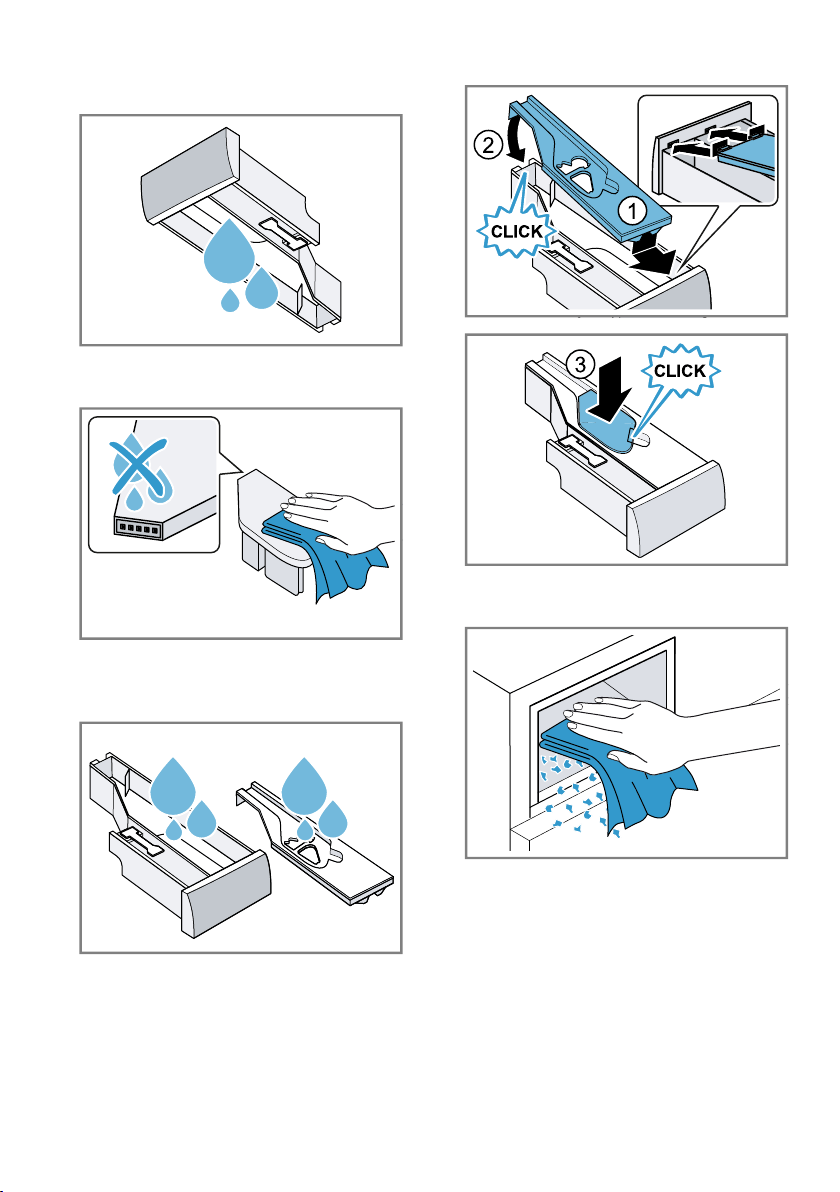 2
CLICK
1

3
CLICK