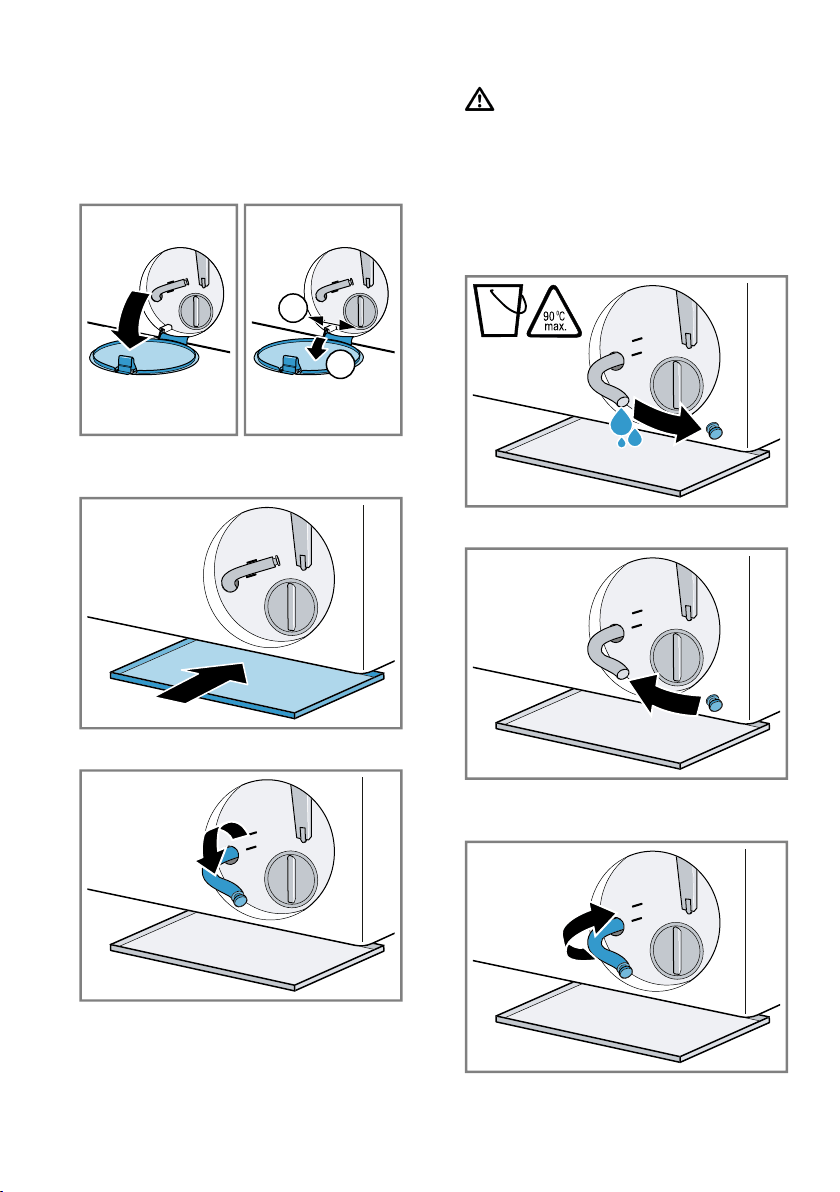 90 °C max.