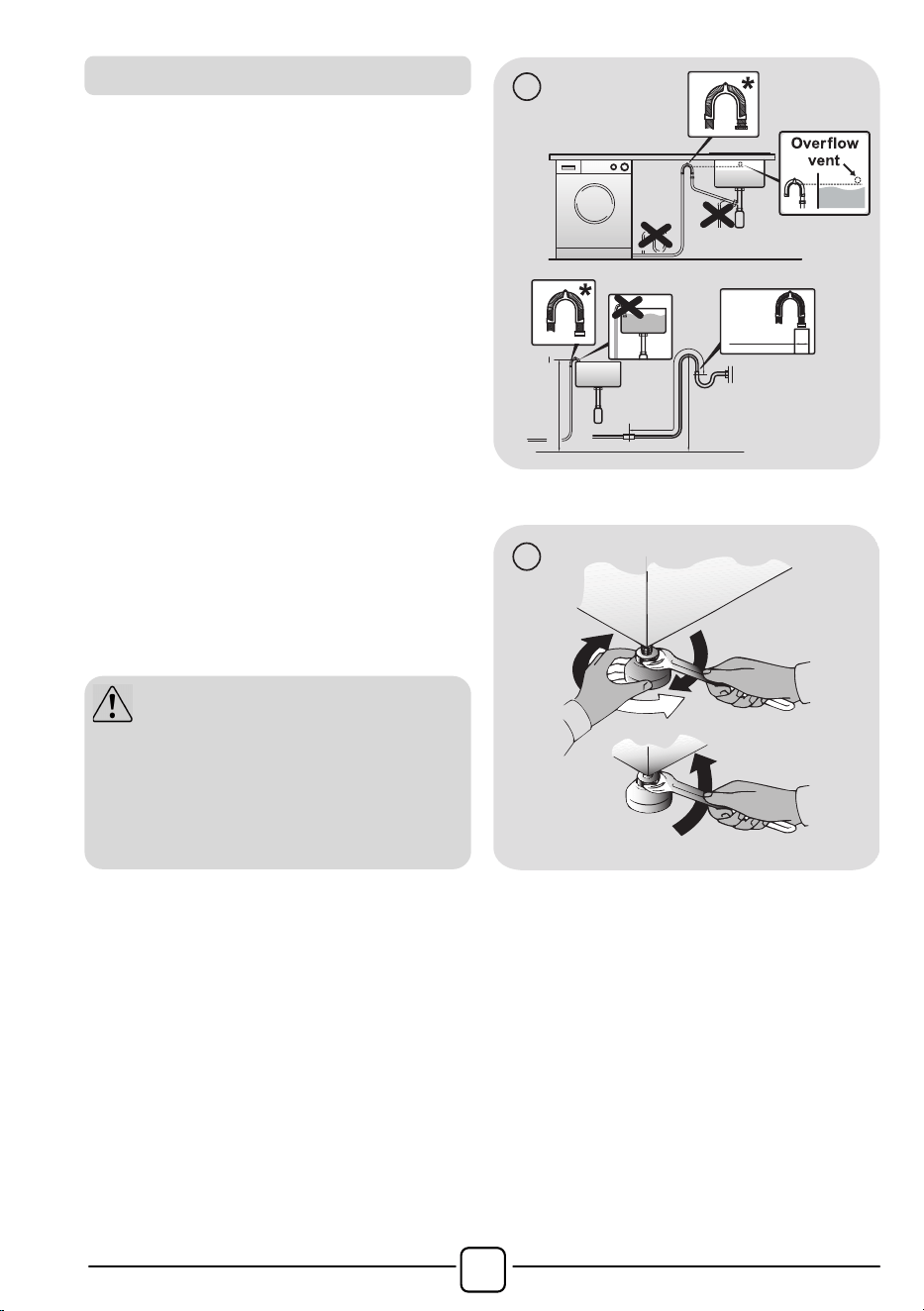 Overflow vent