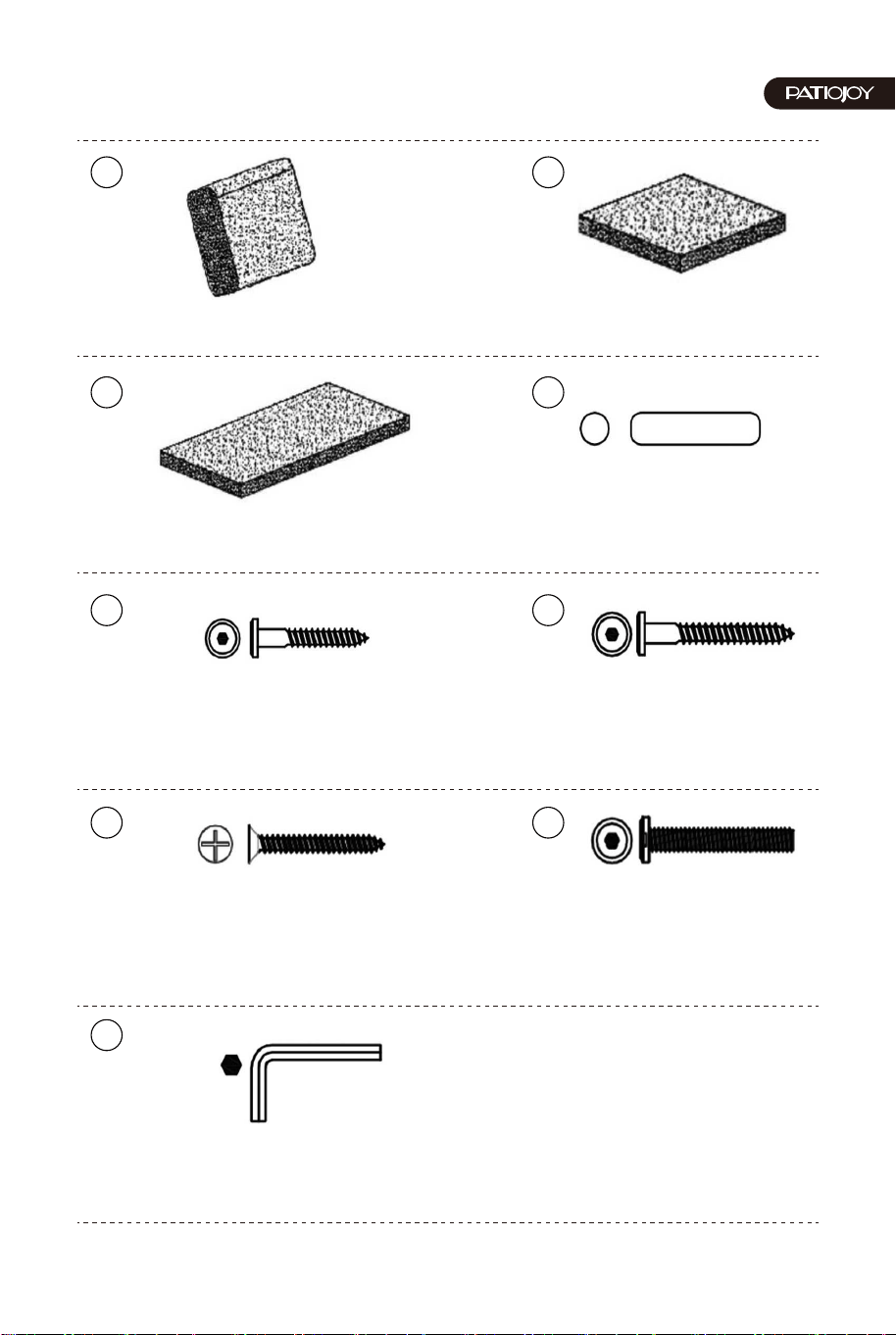 PATIOJOY