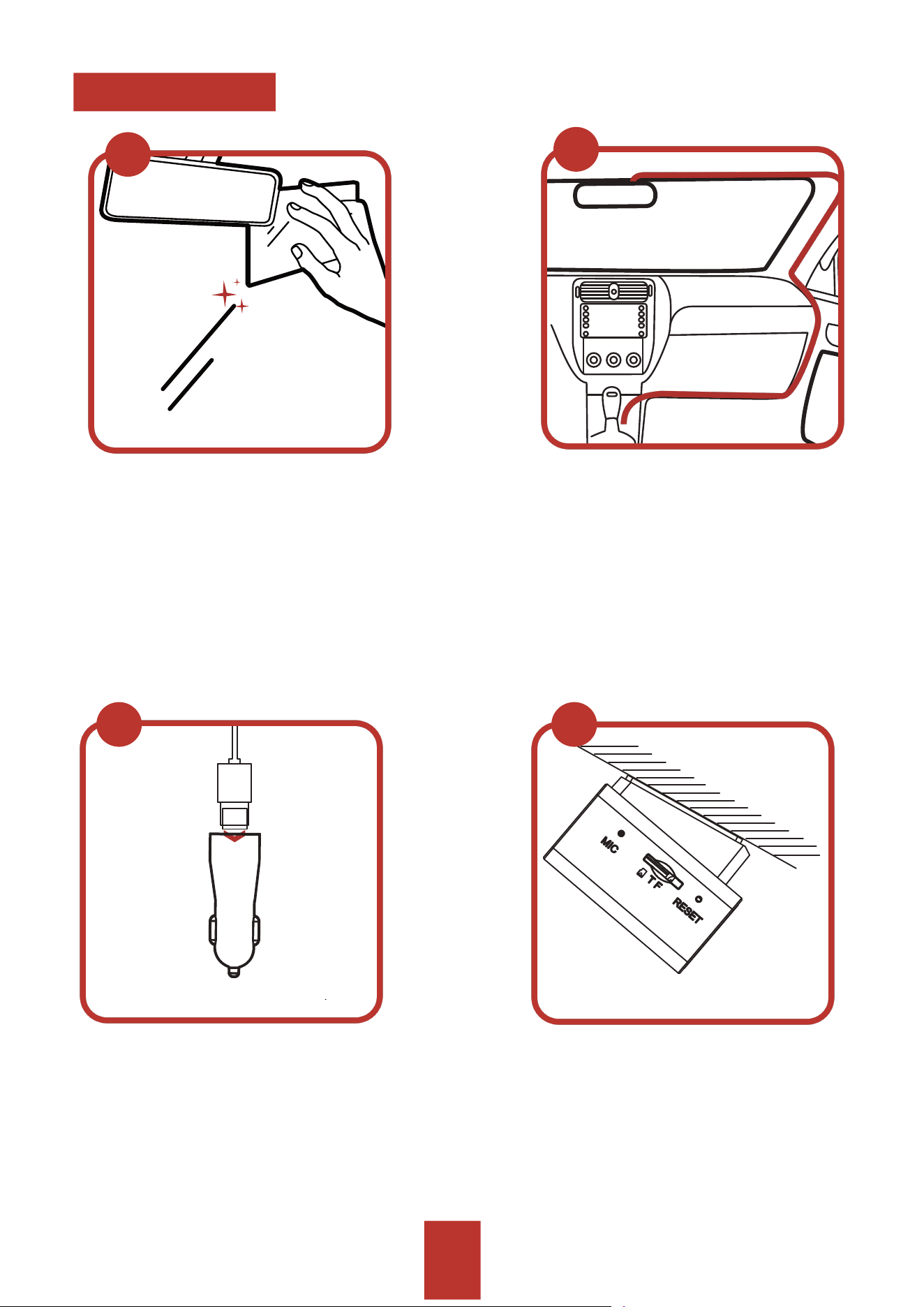 MIC

TF

RESET