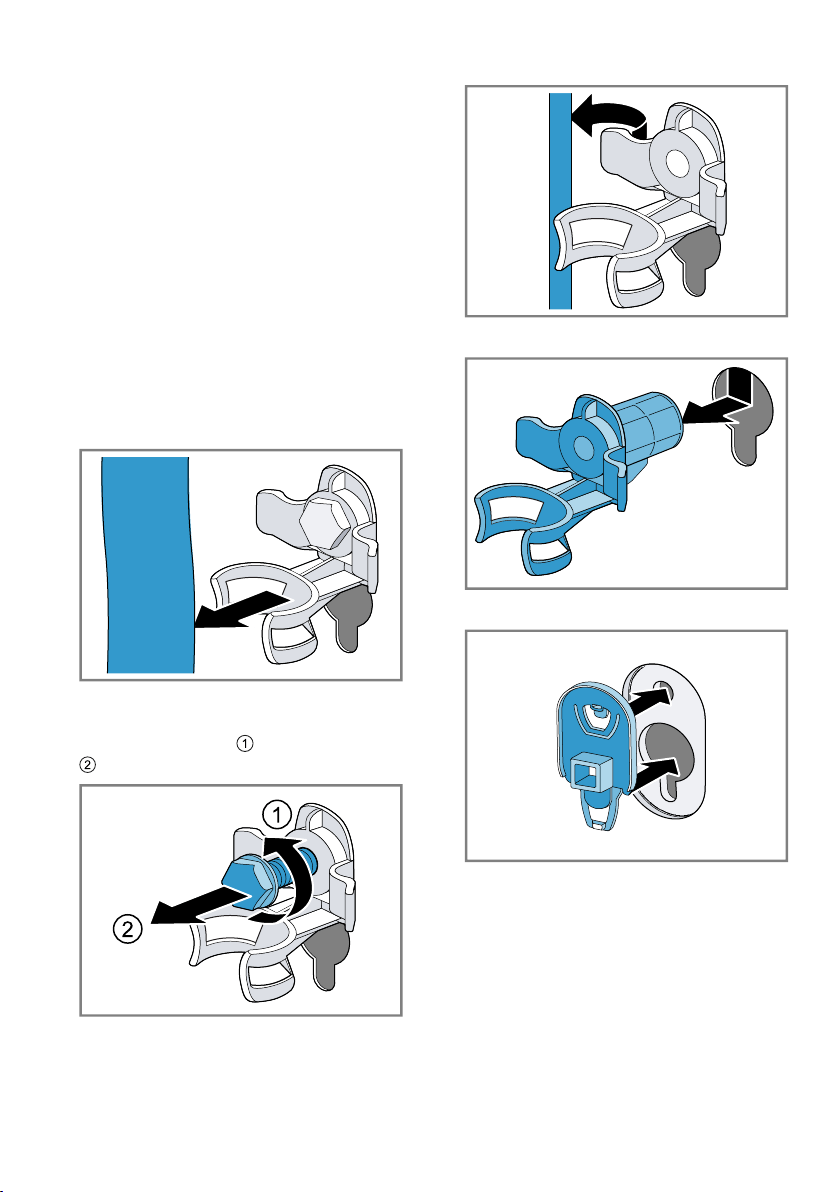 ①

②

1

2