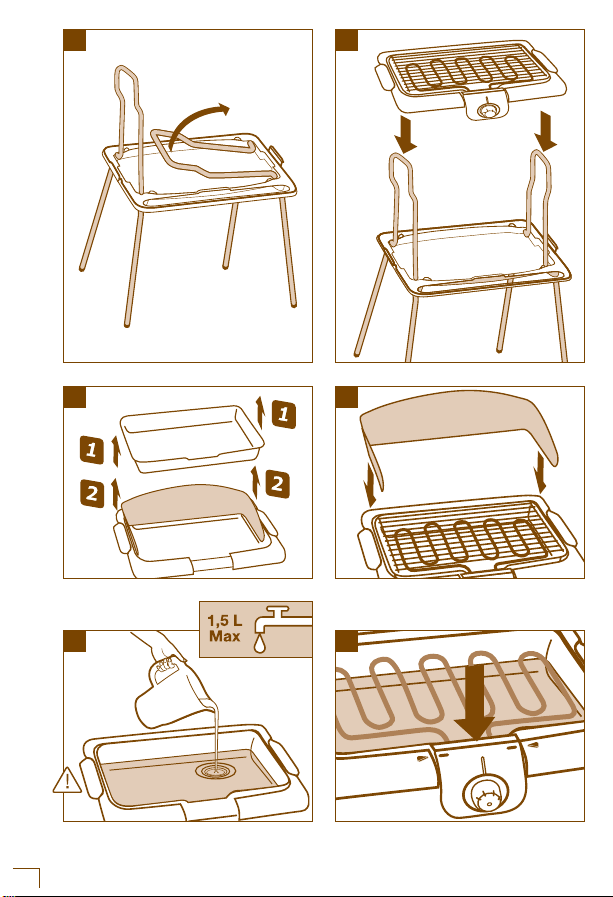 1

1

2

2

1,5 L
Max