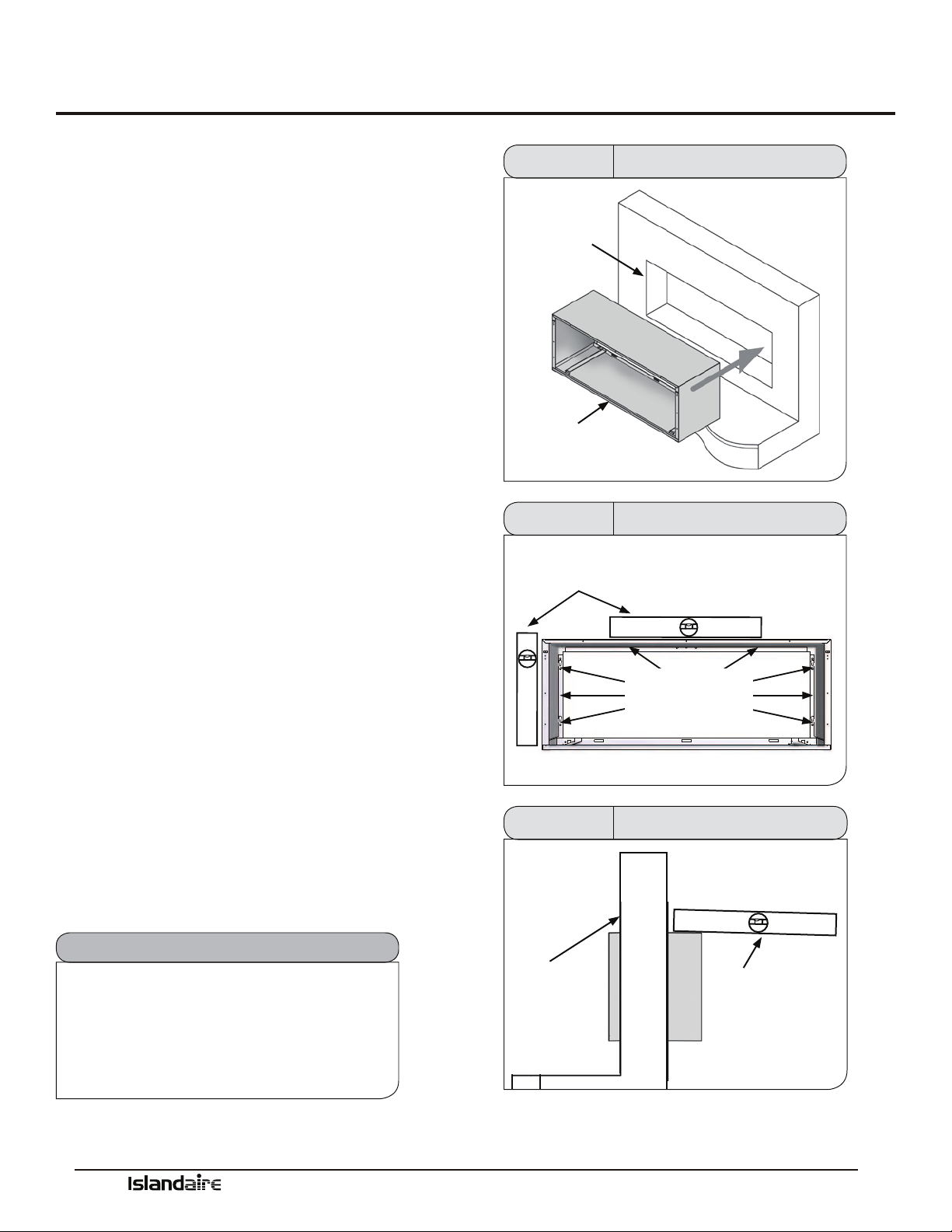 Islandaire