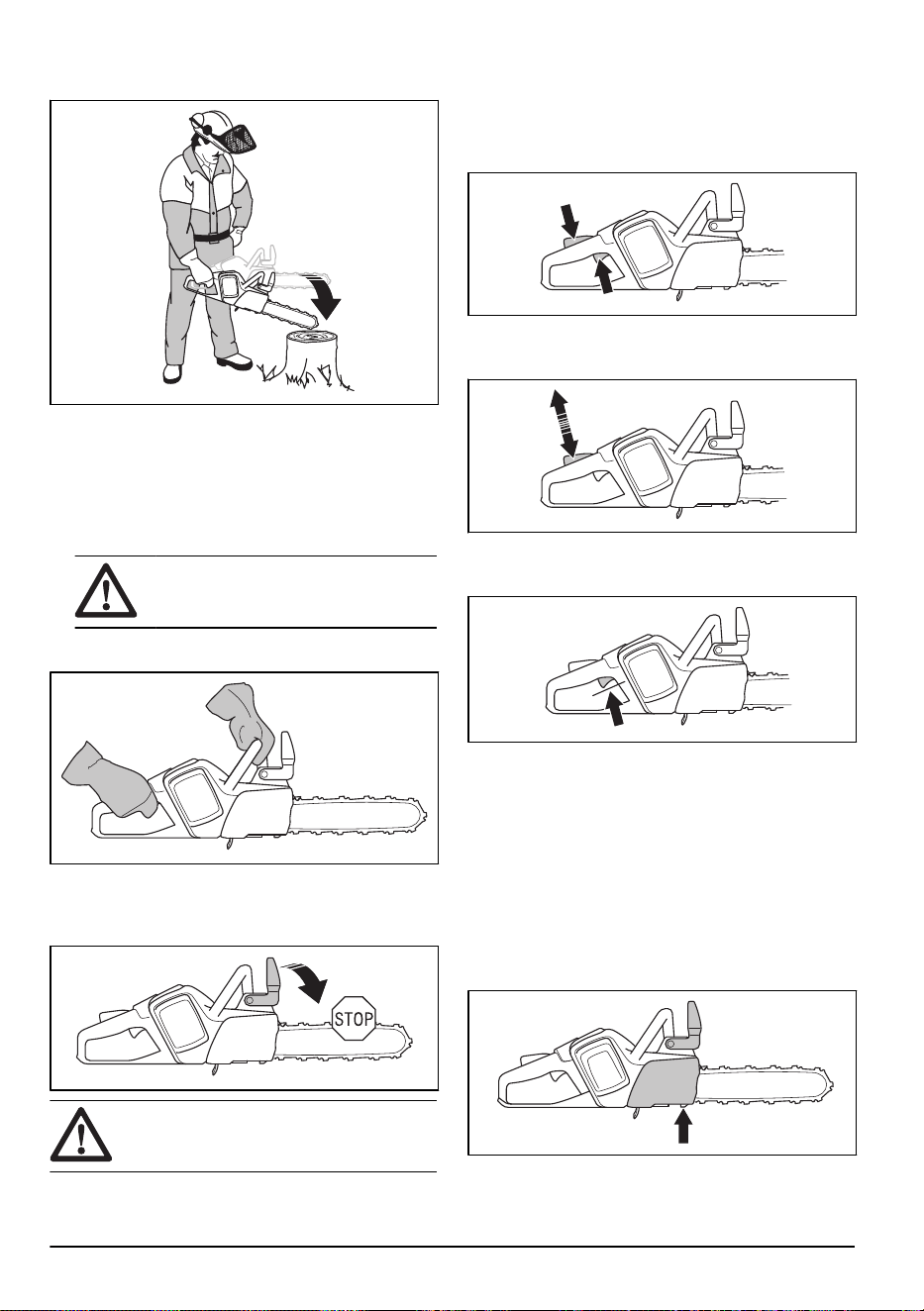 STOP