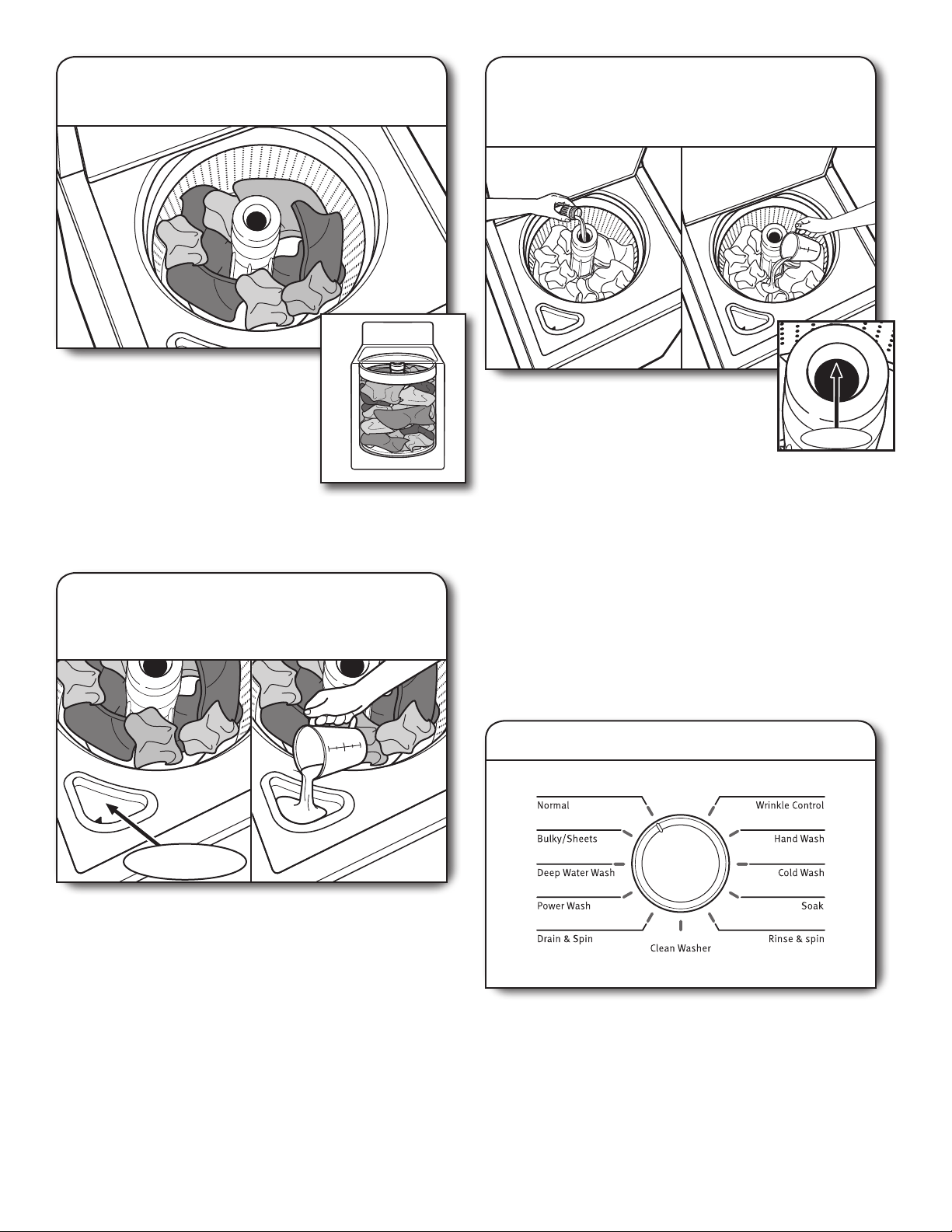 Normal

Bulky/Sheets

Deep Water Wash

Power Wash

Drain & Spin

Clean Washer

Wrinkle Control

Hand Wash

Cold Wash

Soak

Rinse & spin