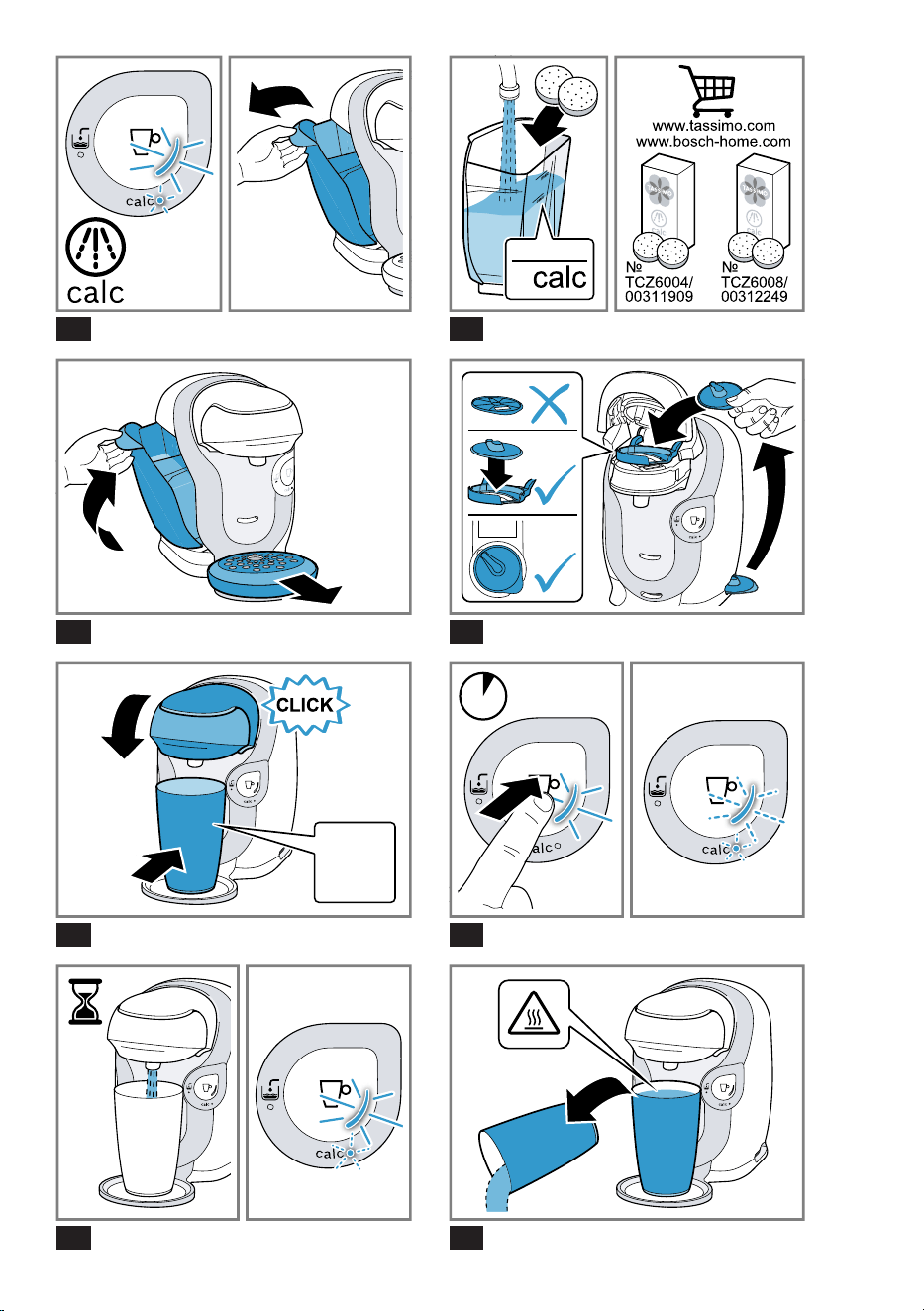 calc

calc

calc

www.tassimo.com
www.bosch-home.com

№
TCZ6004/
00311909

№
TCZ6008/
00312249

CLICK

calc

calc

calc