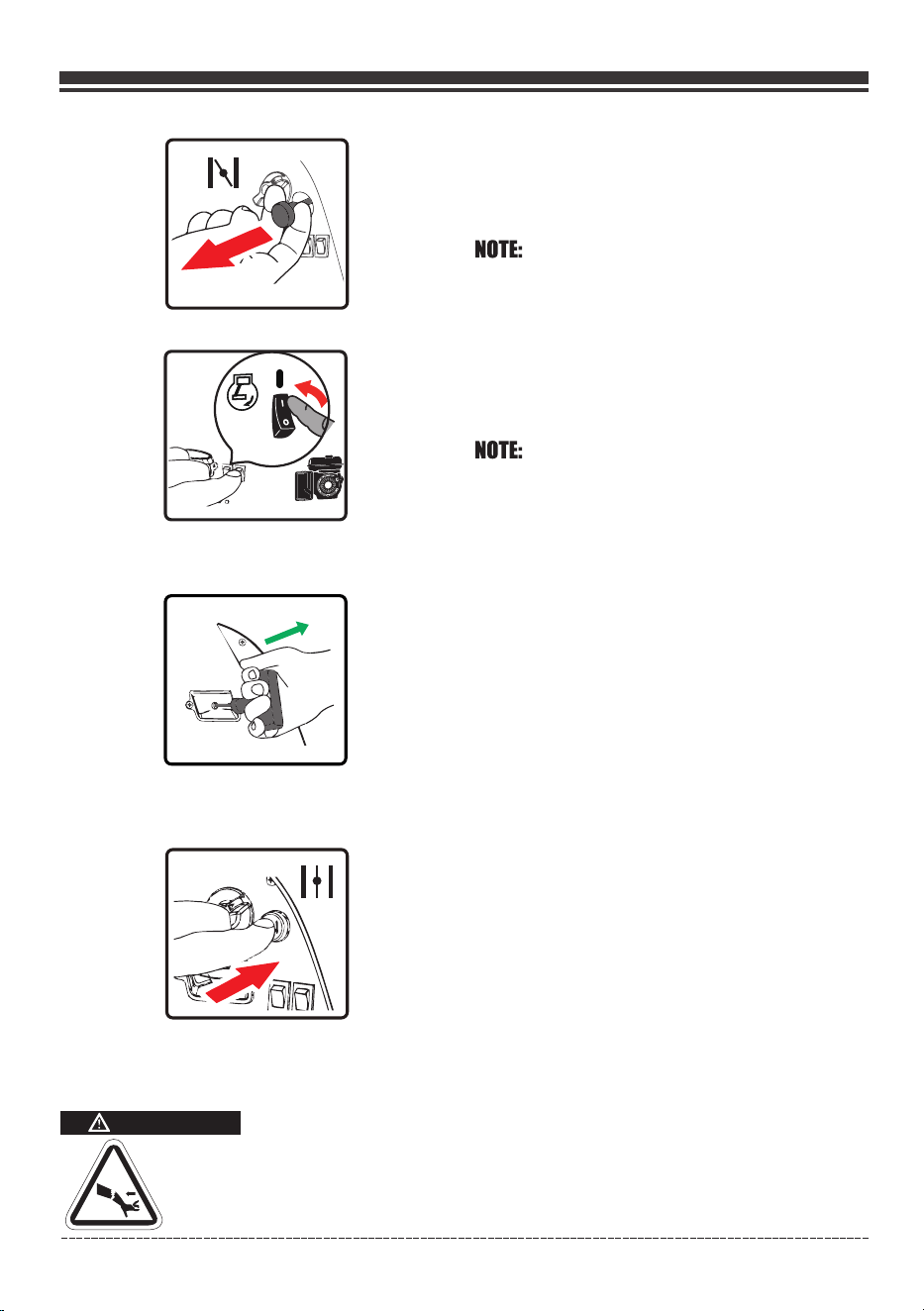 NOTE:

NOTE: