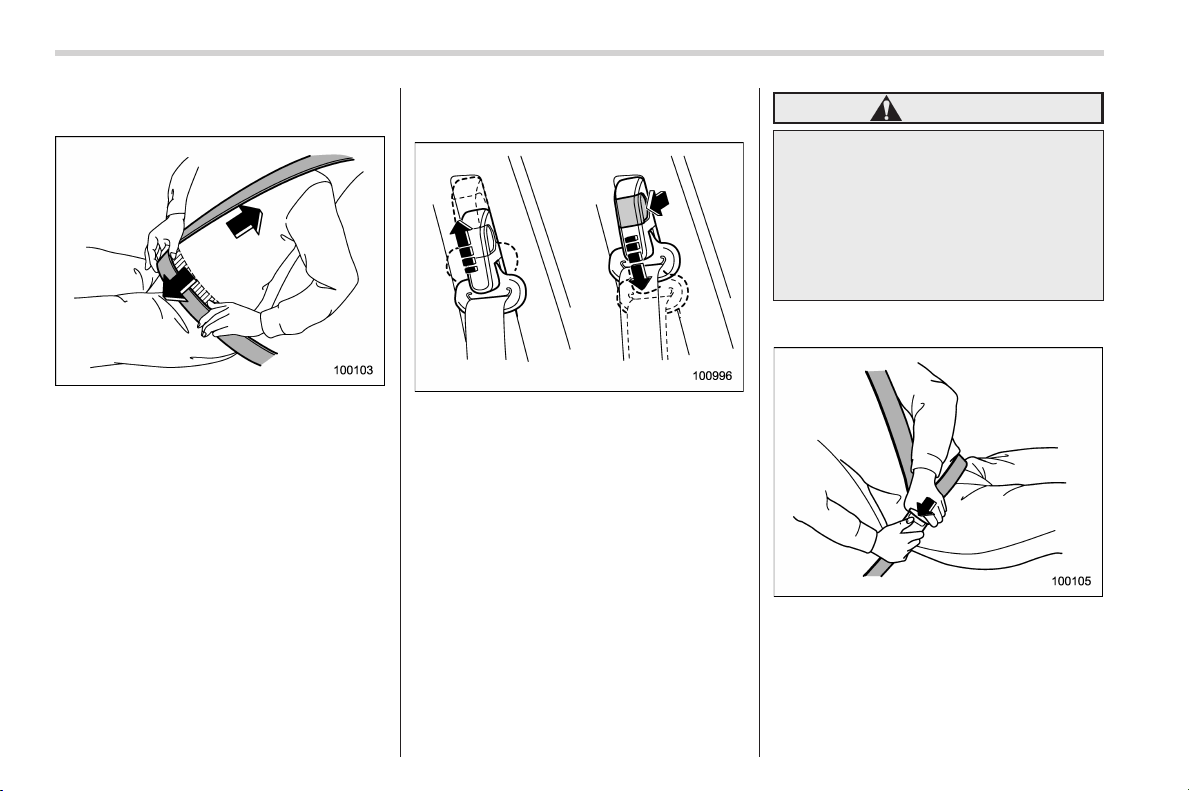 100103

100996

100105