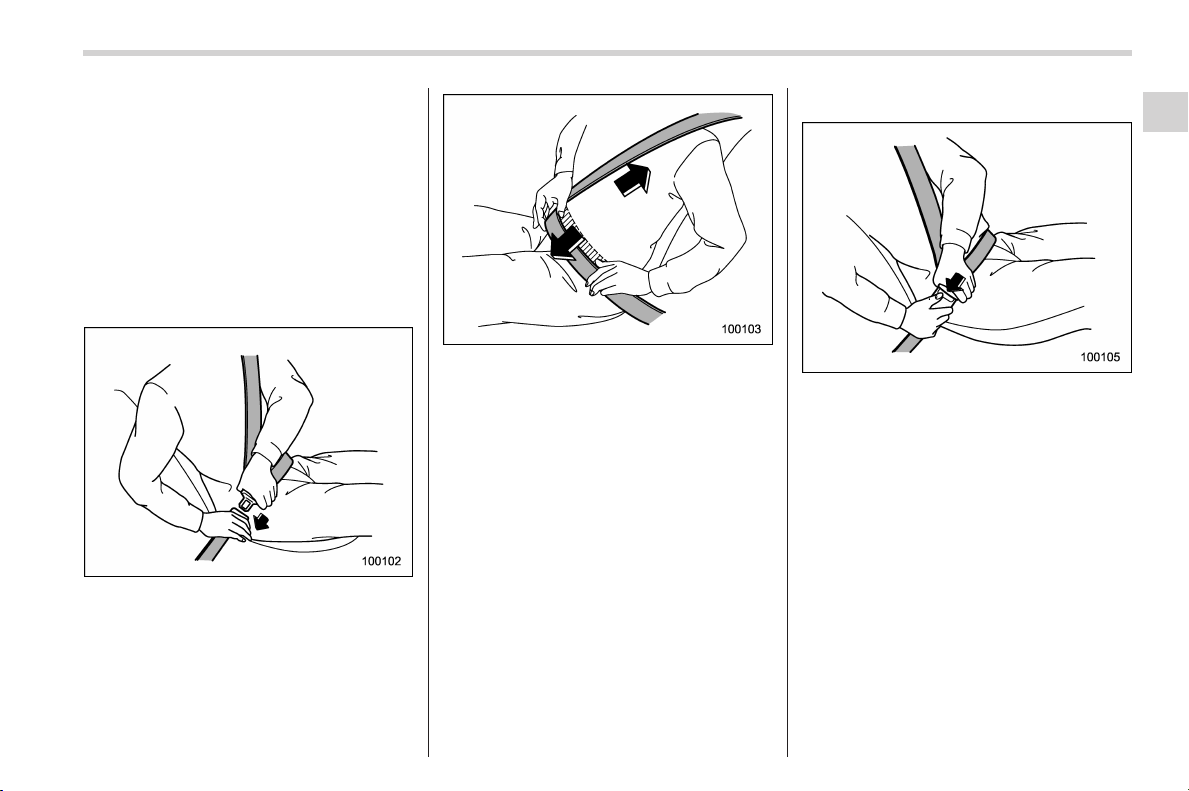 100102

100103

100105