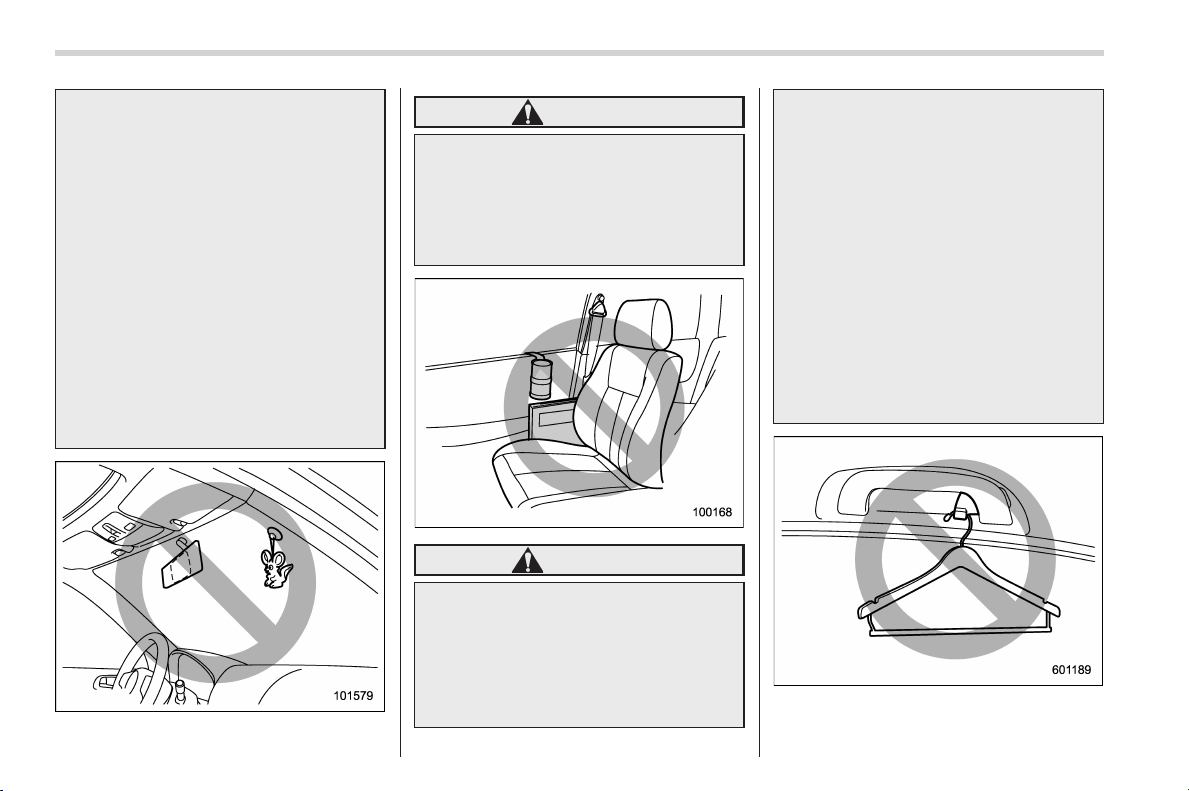 101579

100168

601189