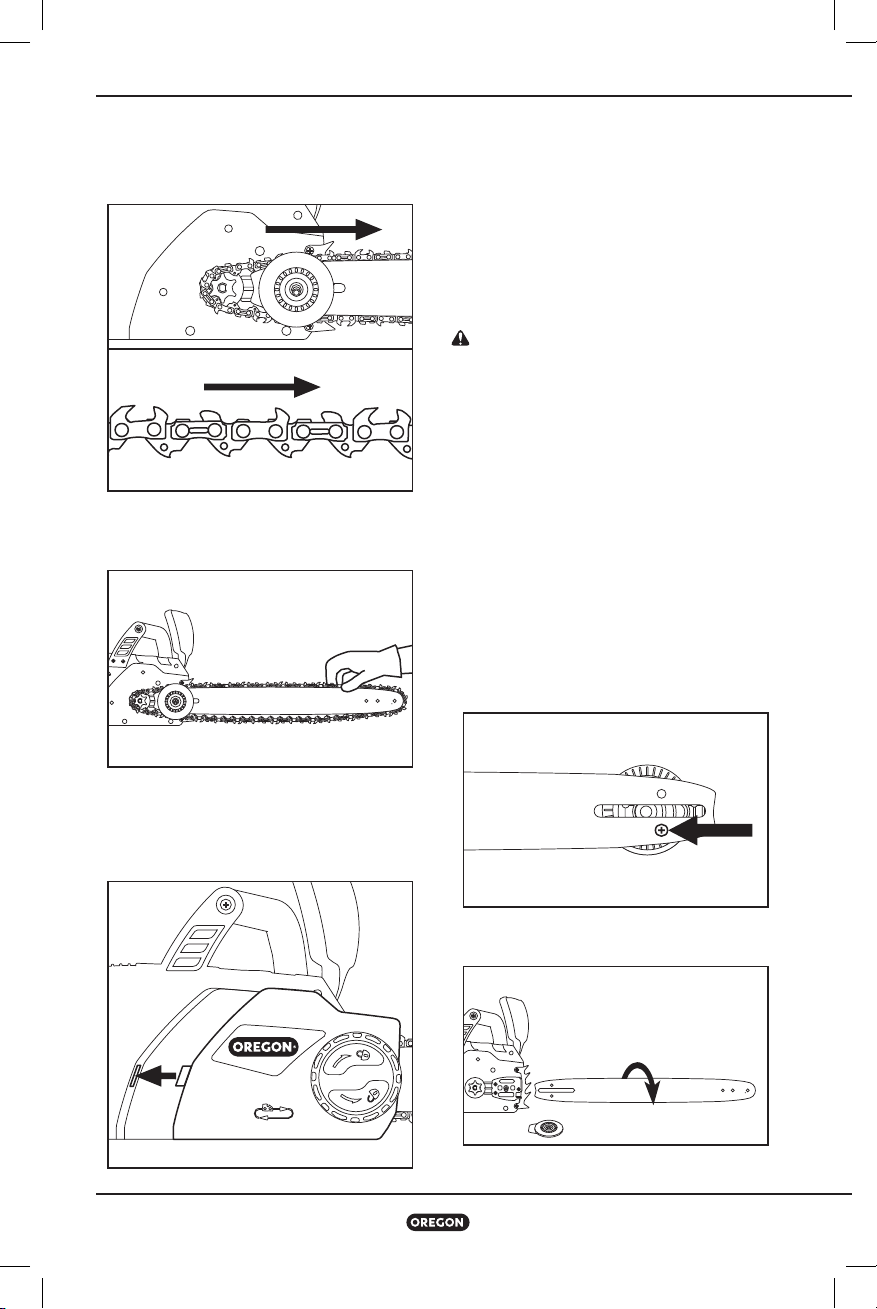 OREGON

OREGON