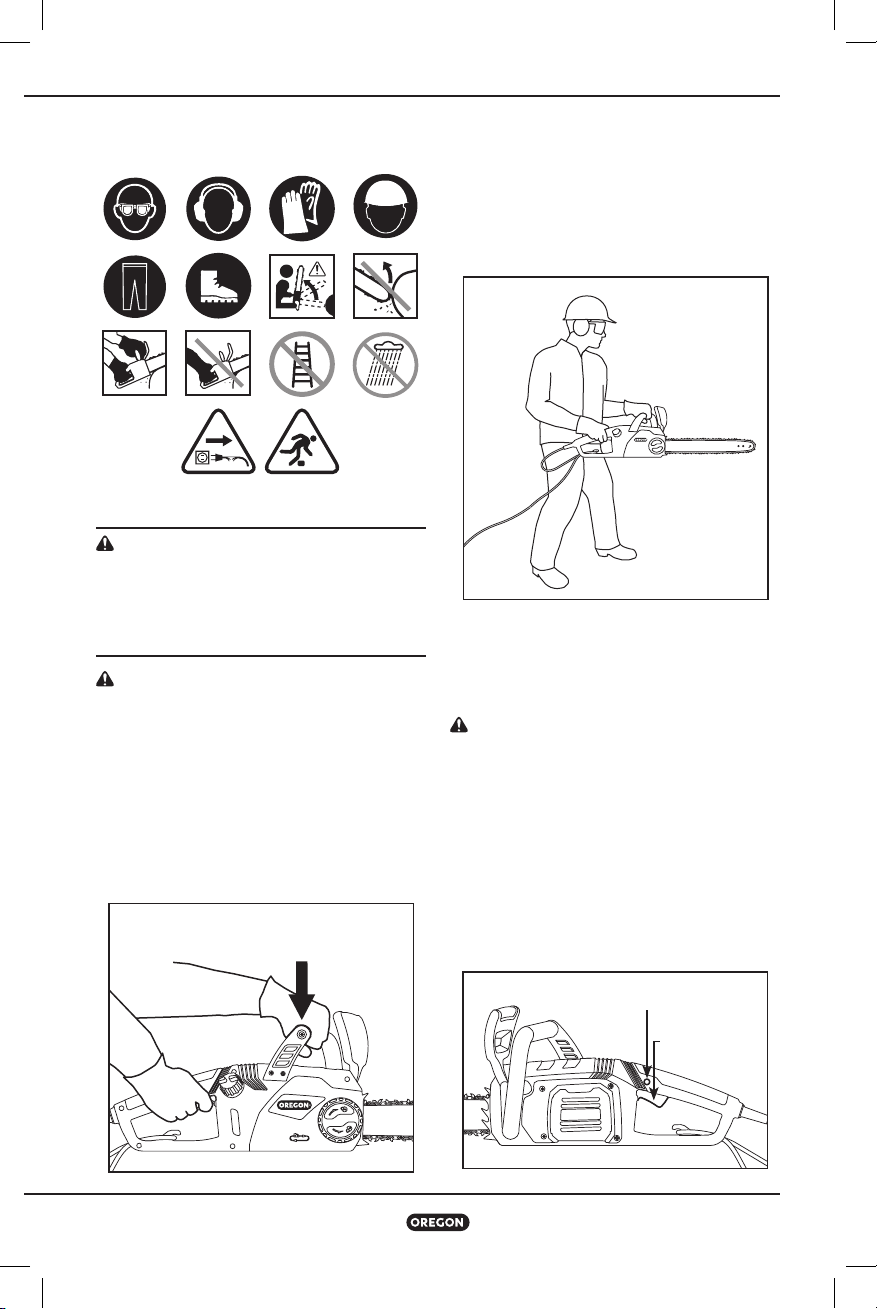 OREGON

OREGON

OREGON