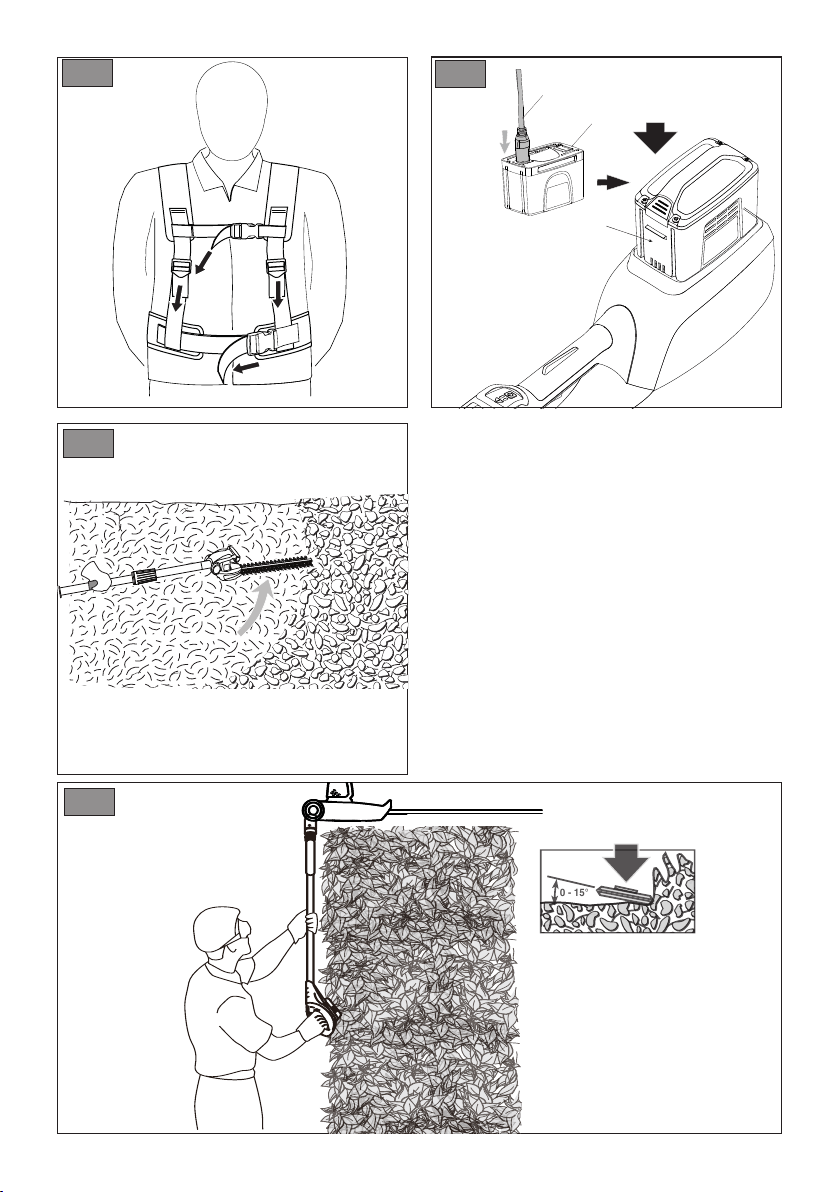 0 - 15°