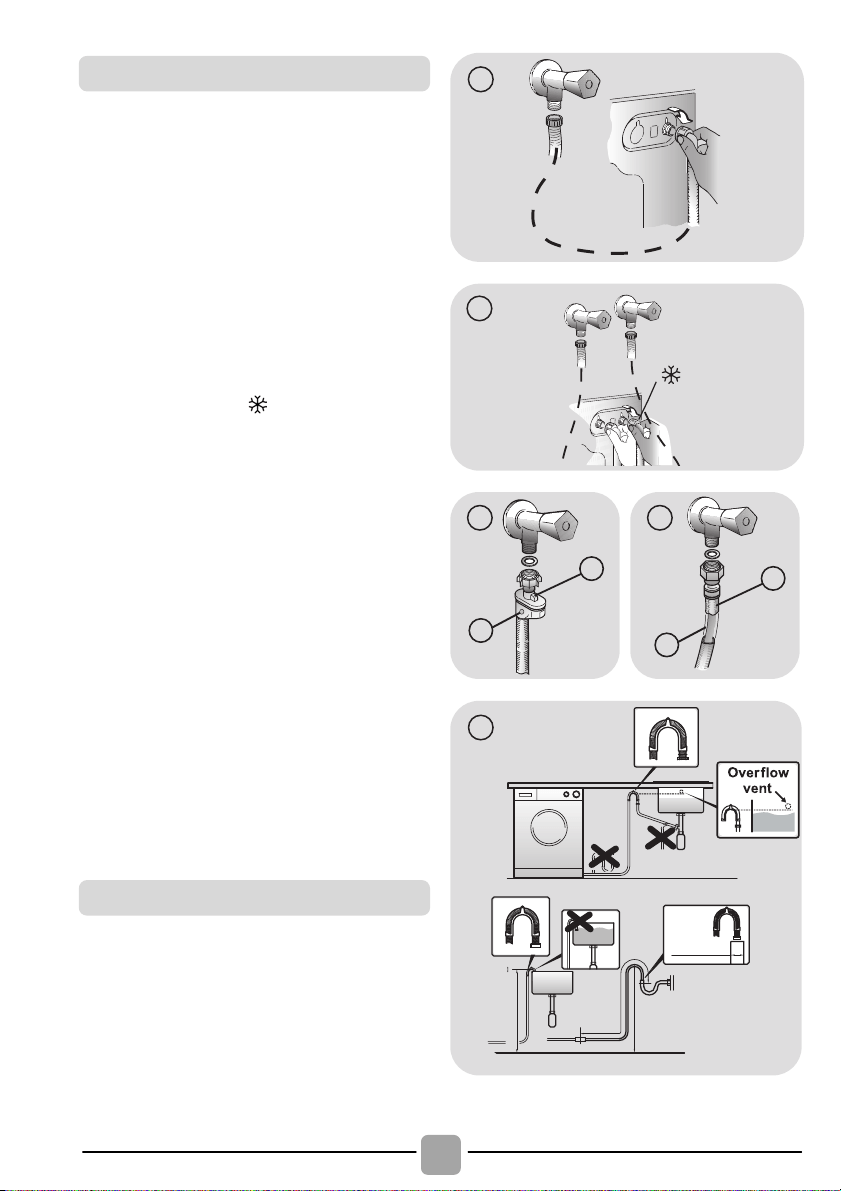 Overflow vent