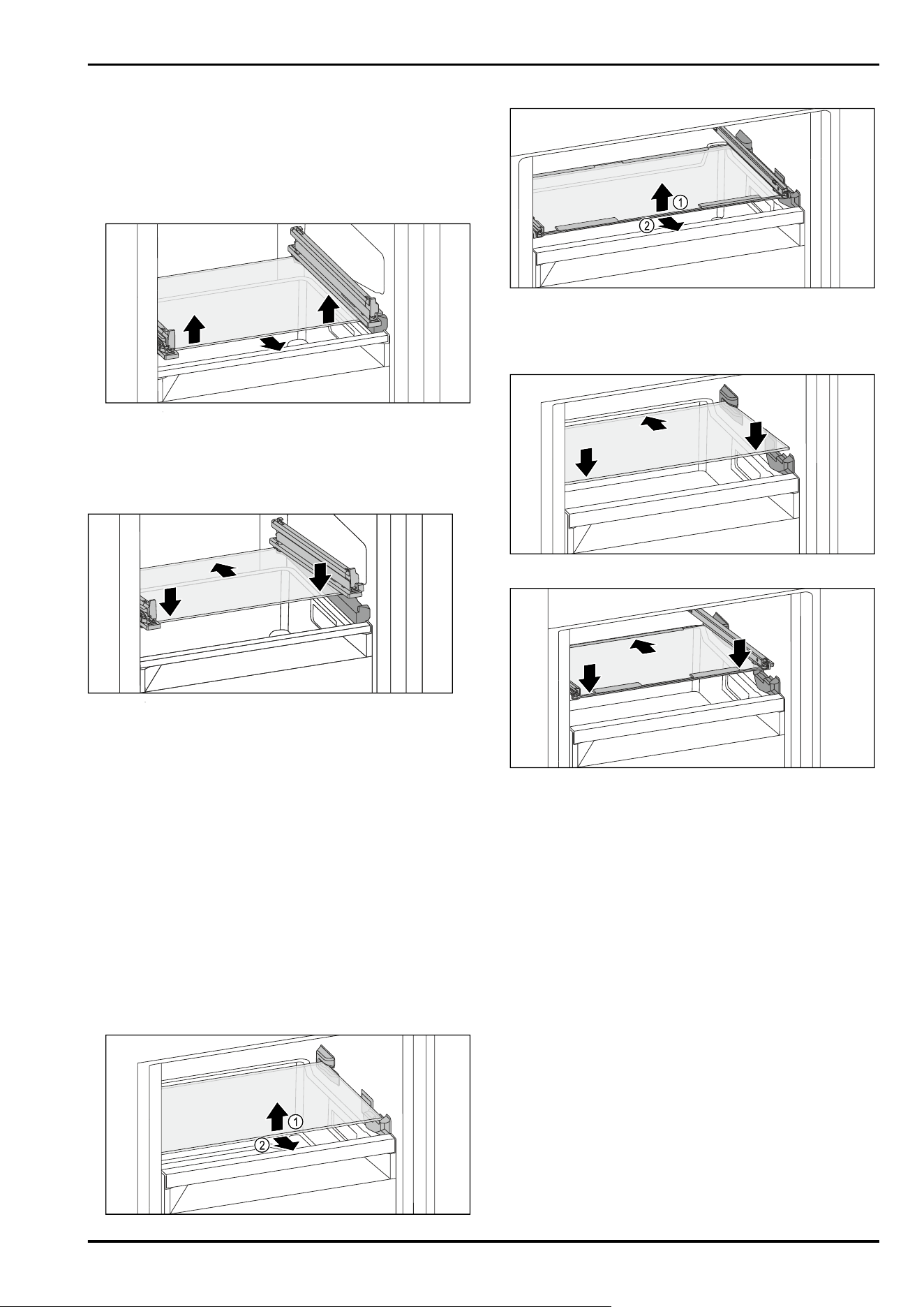 1
2

1
2