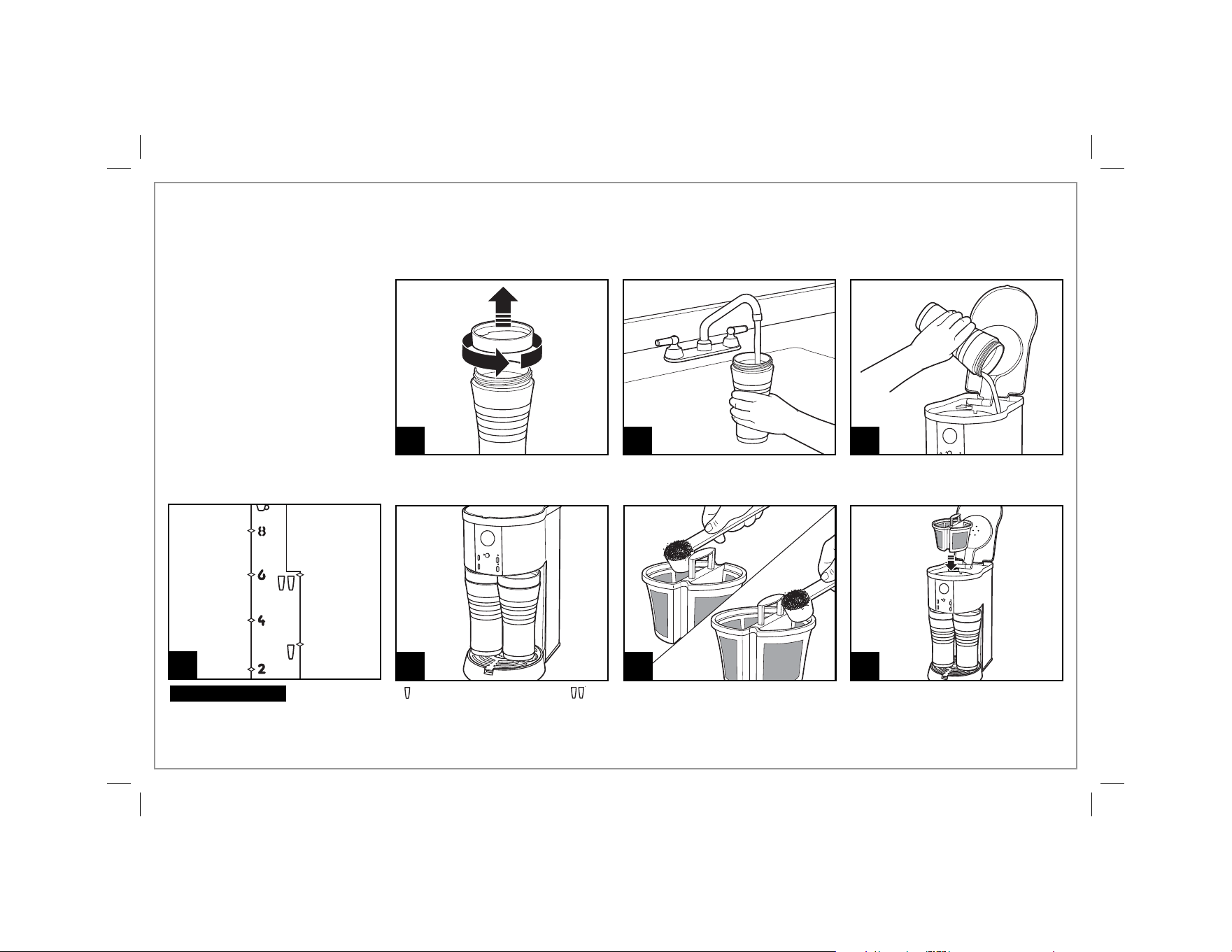 8

6

4

2