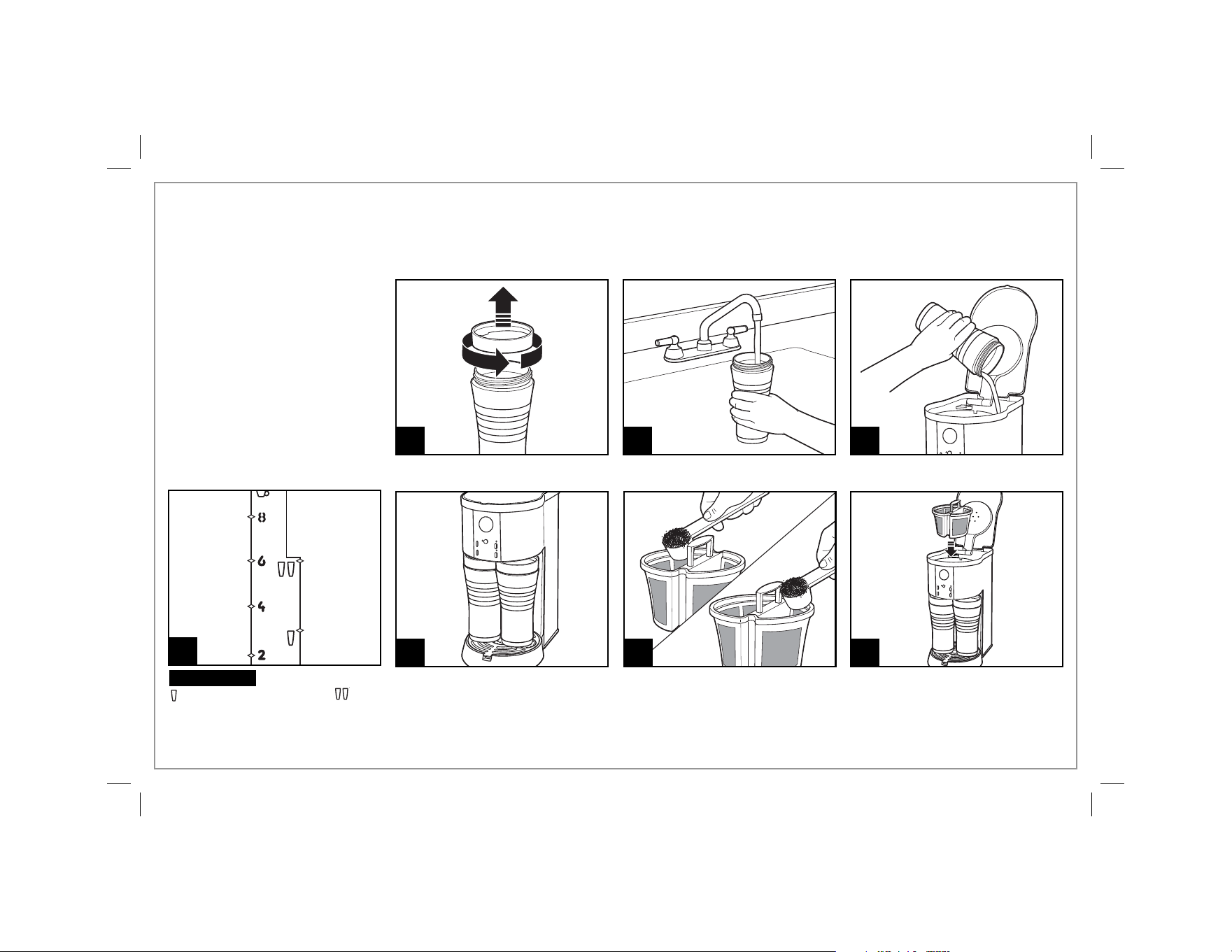 8

6

4

2