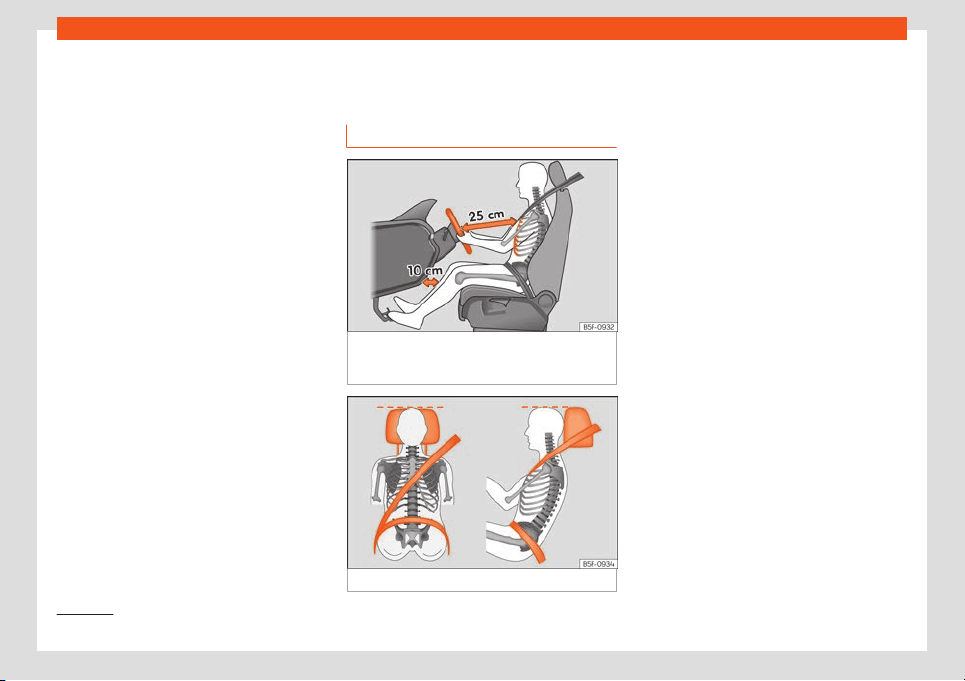 25 cm

10 cm

B5F-0932

B5F-0934