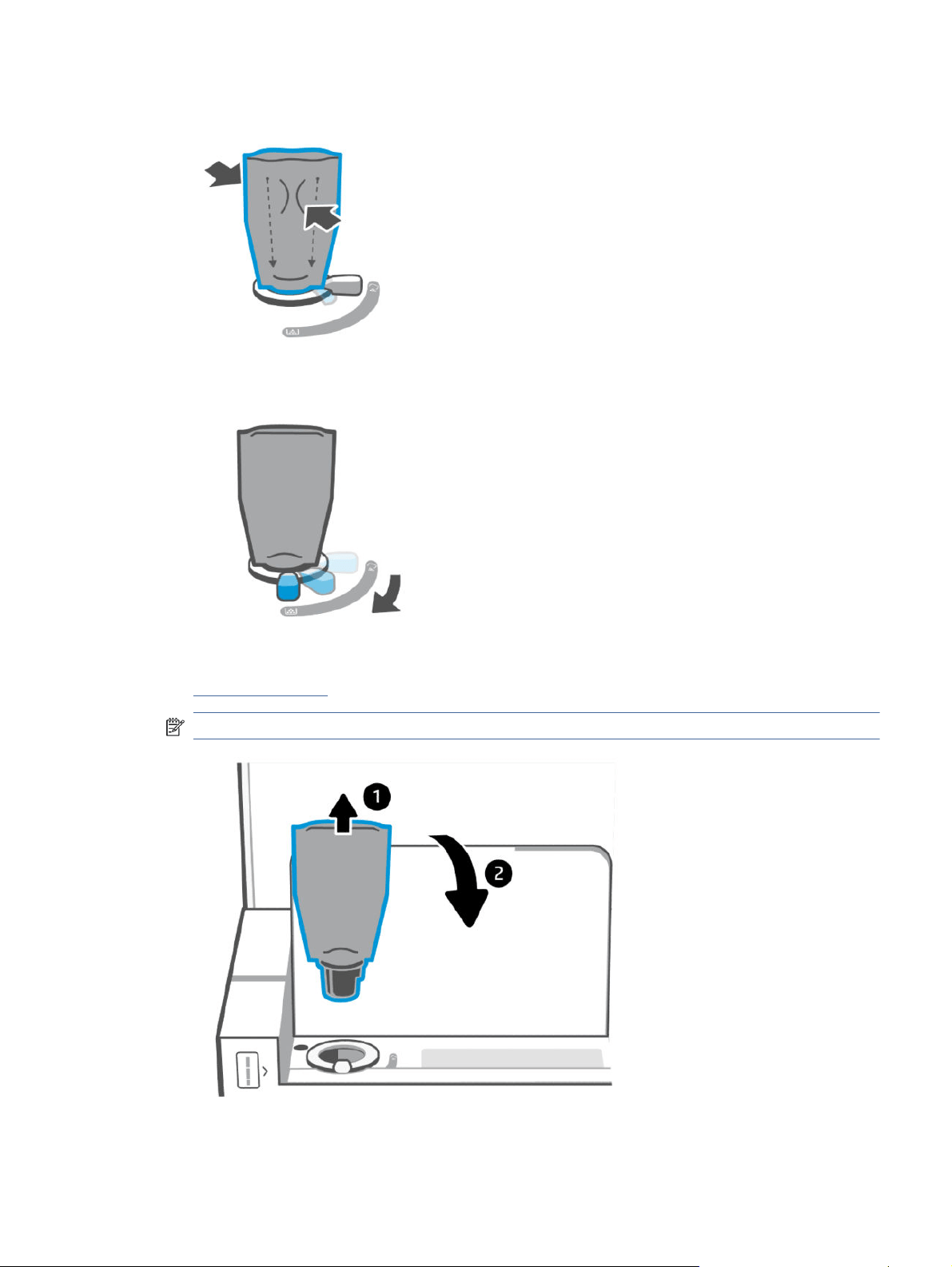 1
2