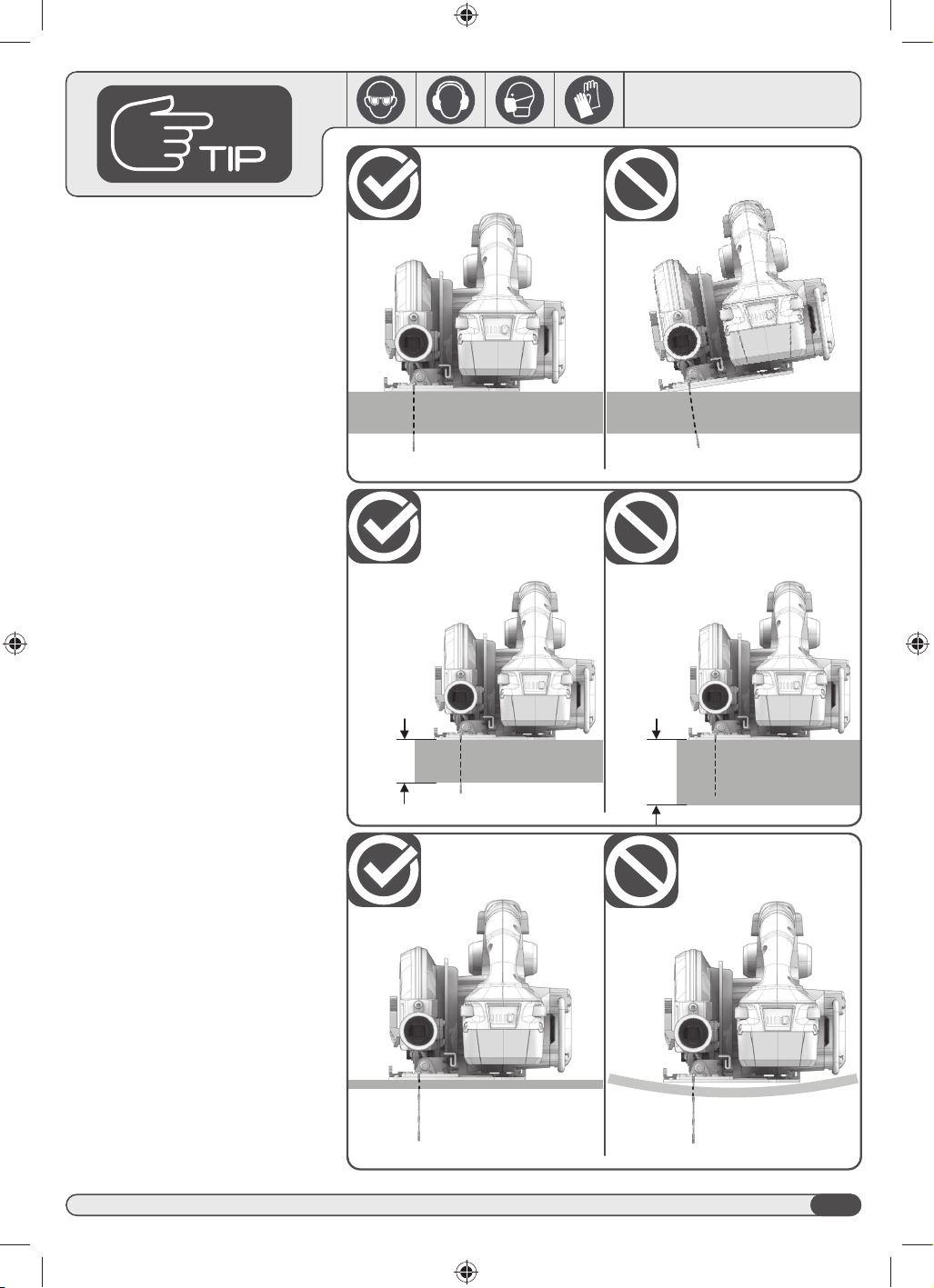 TIP