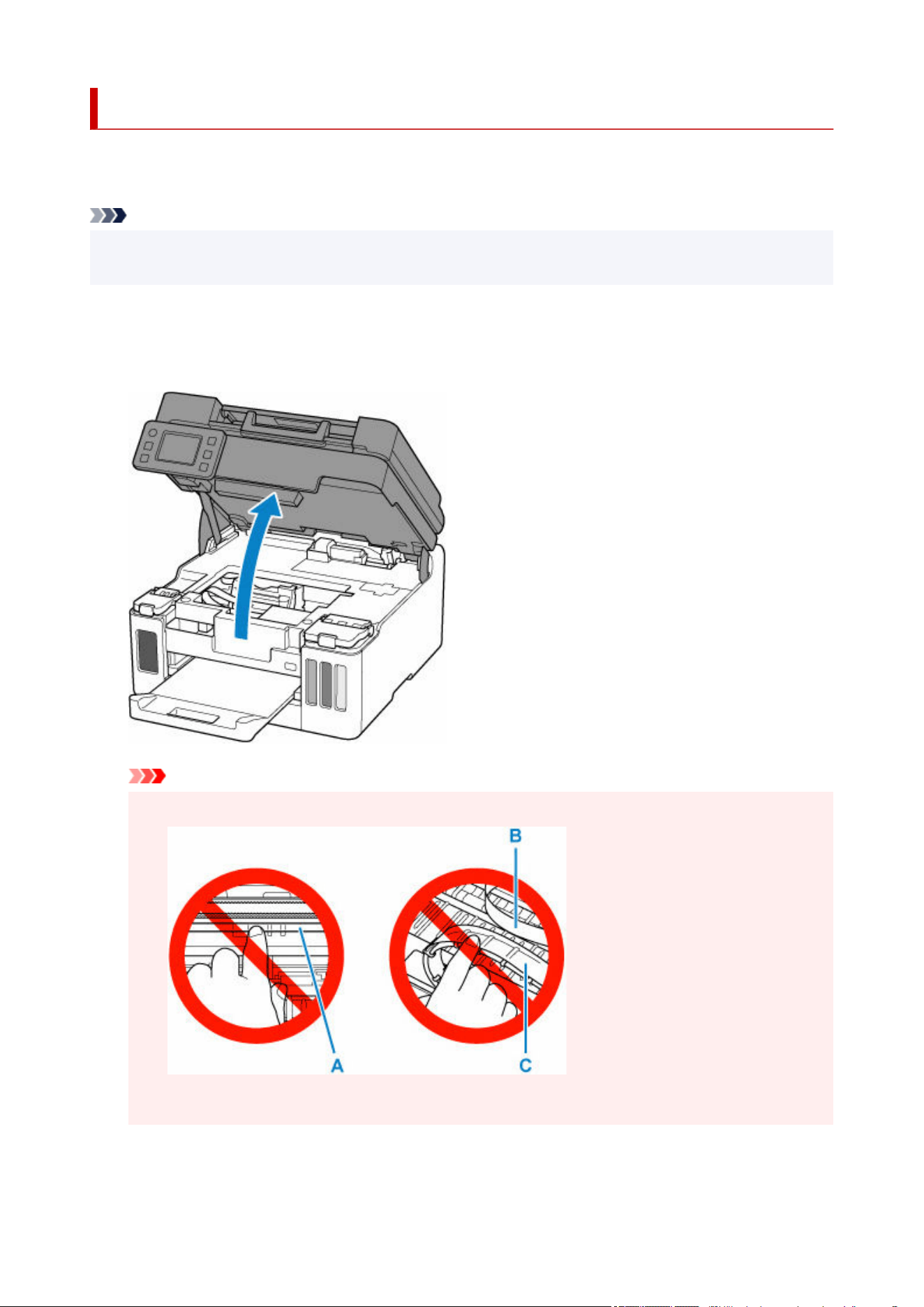 B

A

C