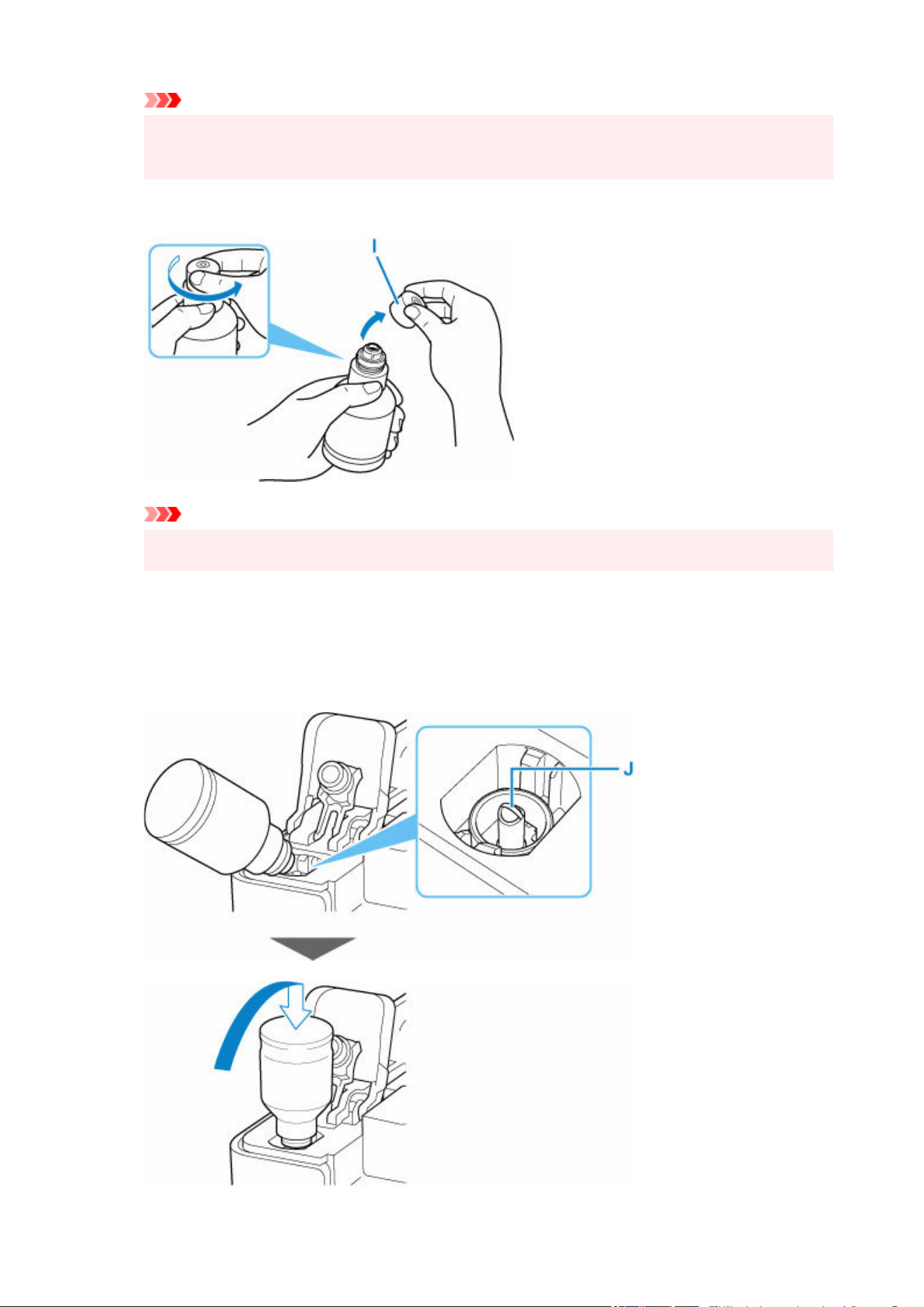 I

J