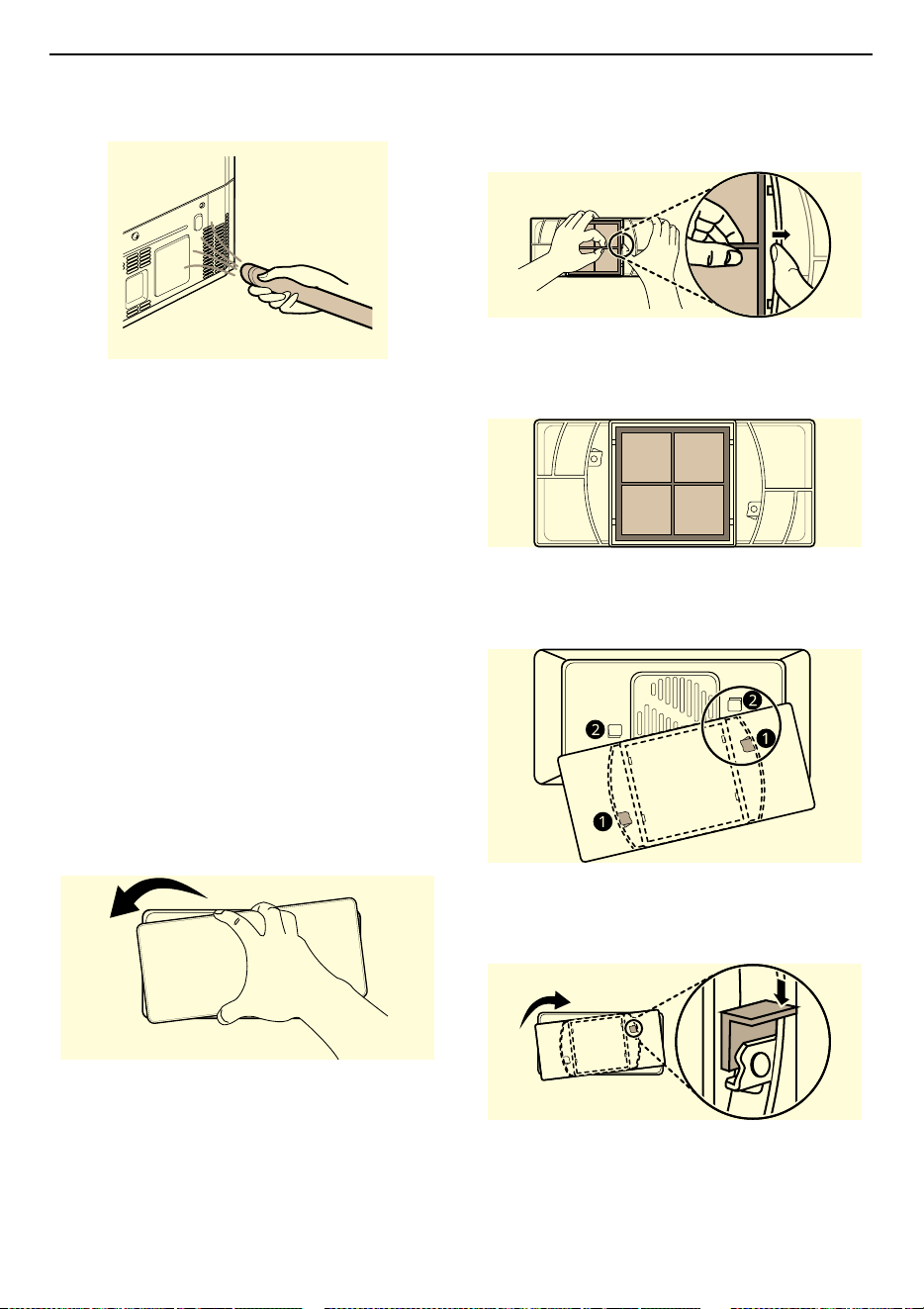 2
2
1
1