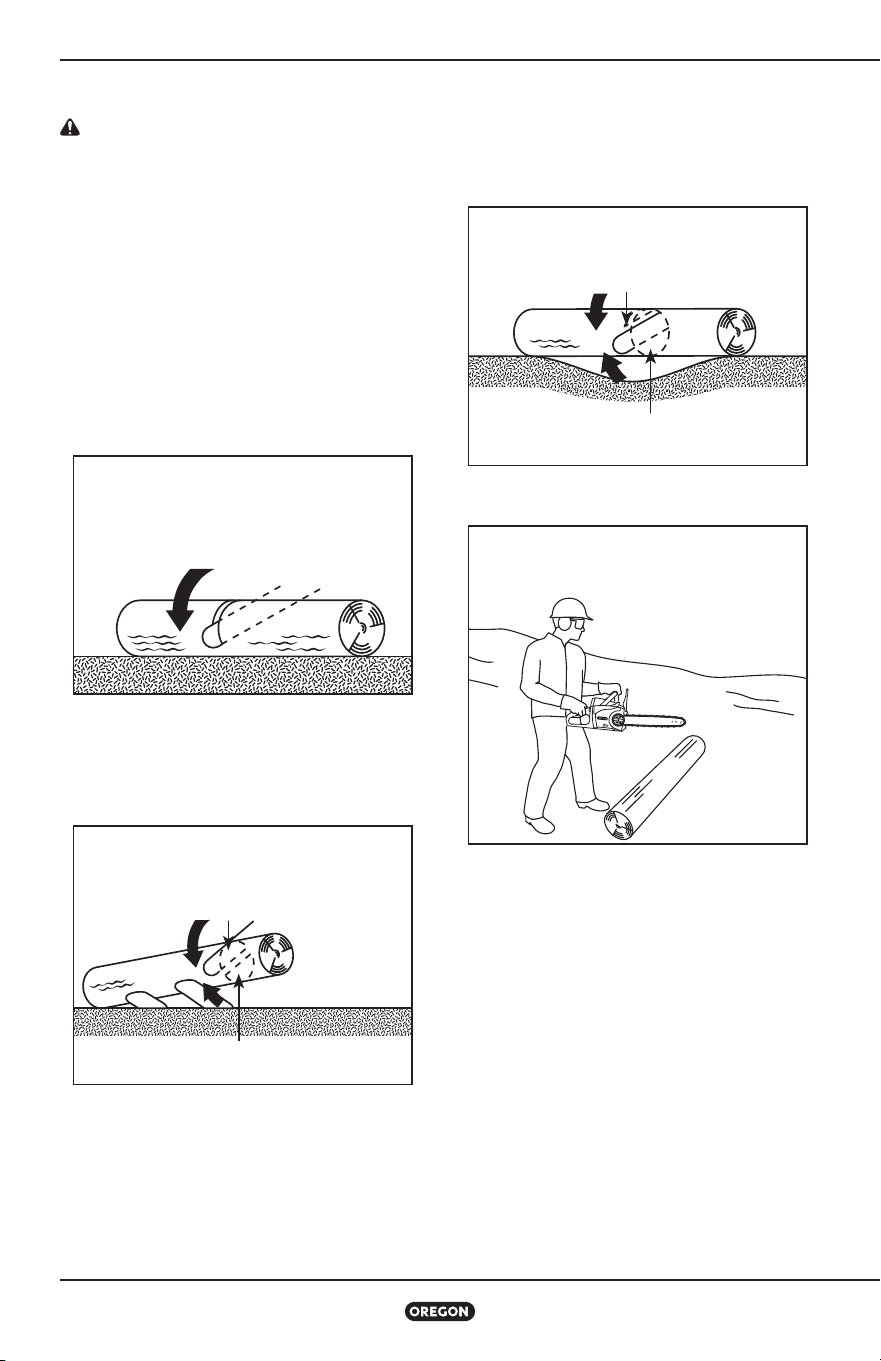 OREGON