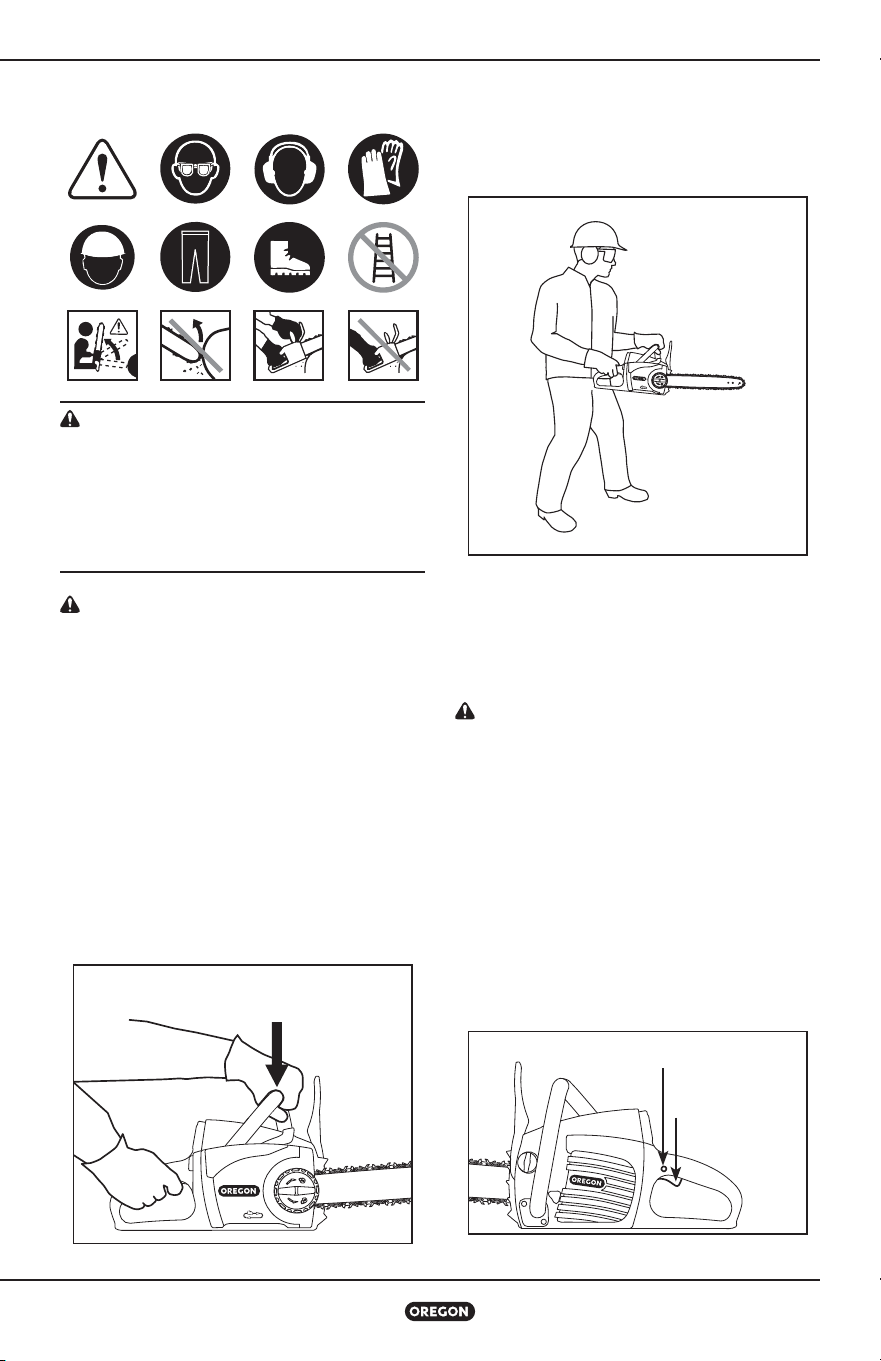 OREGON

OREGON

OREGON