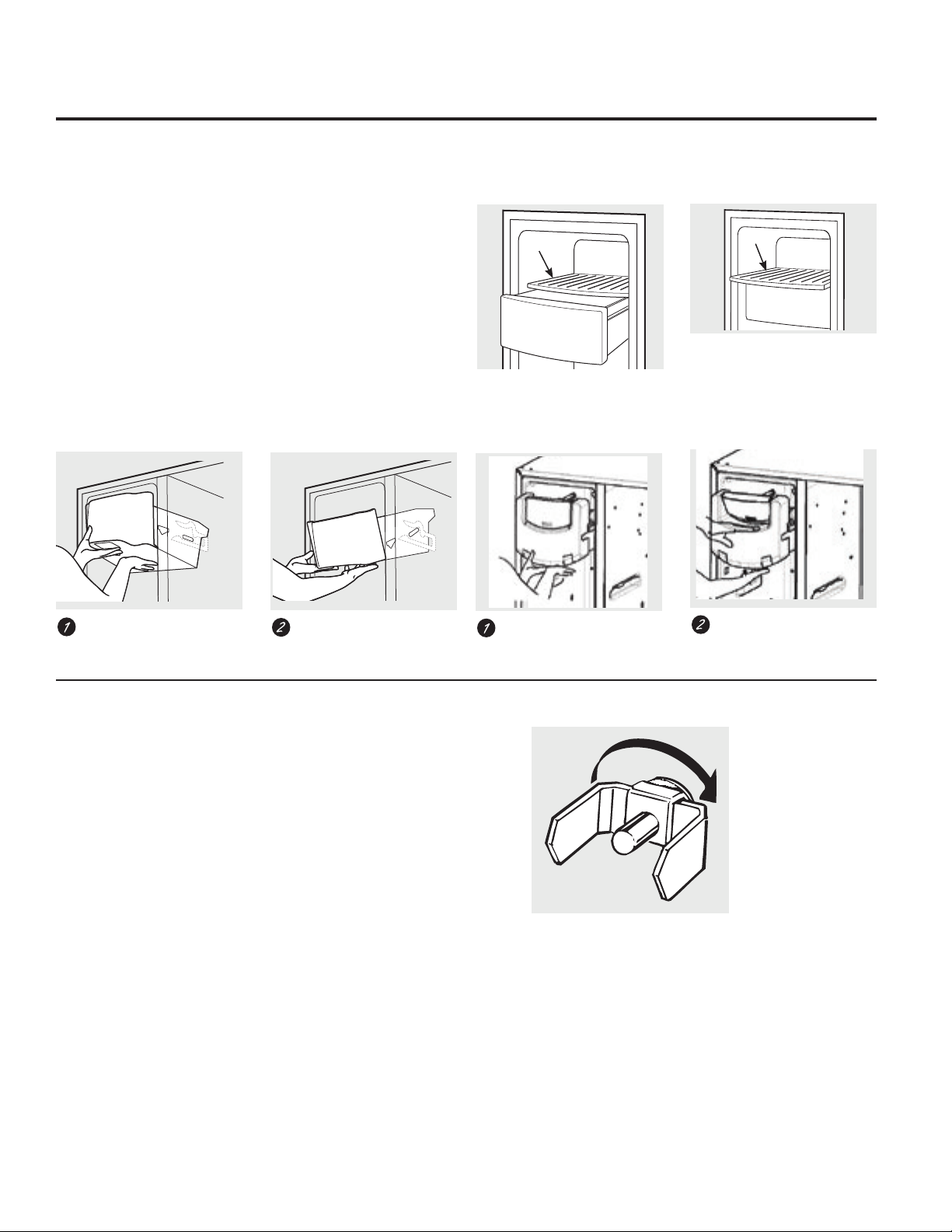 1

2

1

2